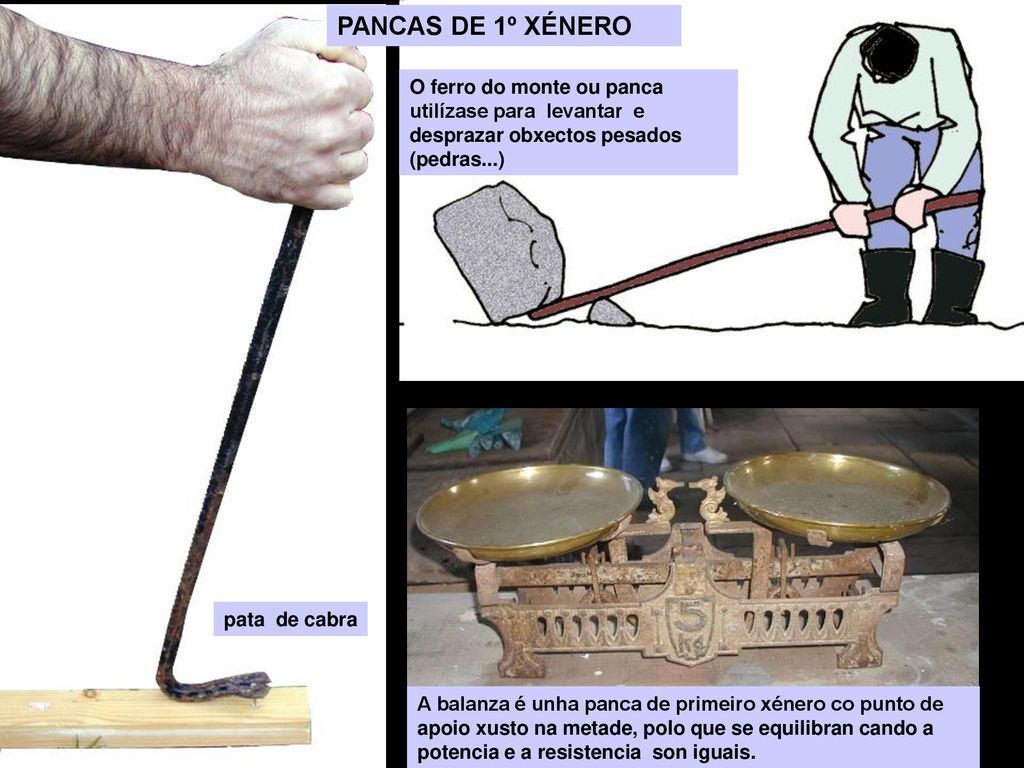 PANCAS DE 1º XÉNERO

O ferro do monte ou panca utilízase para levantar e desprazar obxectos pesados (pedras...)

pata de cabra

5 Kg

A balanza é unha panca de primeiro xénero co punto de apoio xusto na metade, polo que se equilibran cando a potencia e a resistencia son iguais.