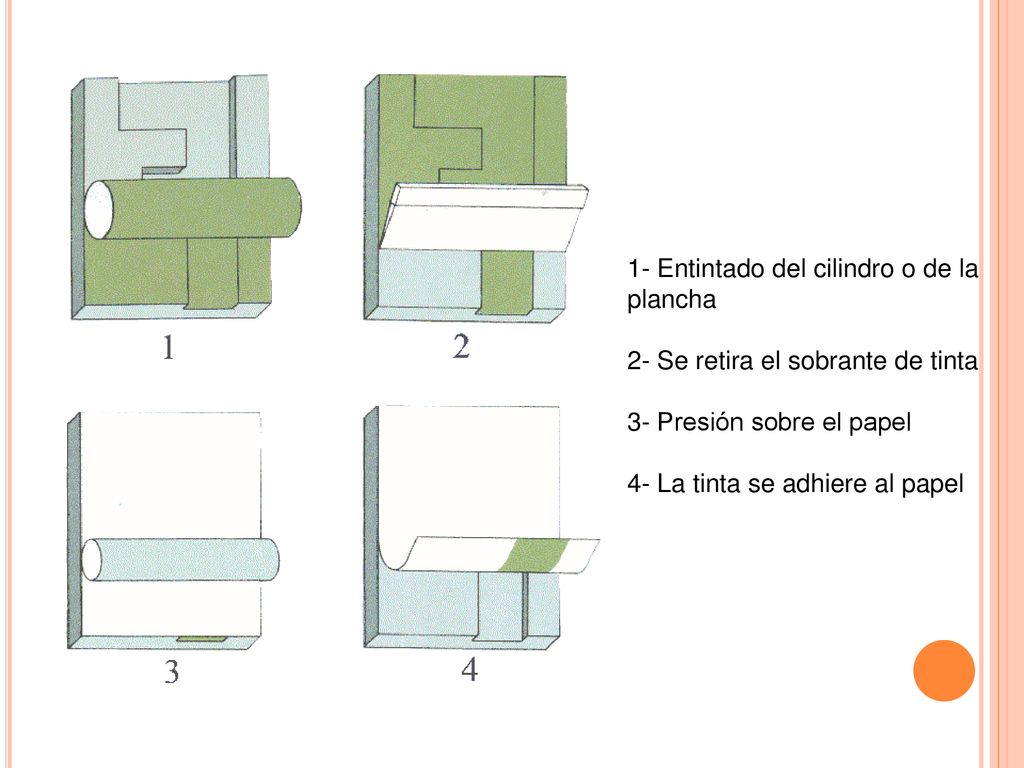 1

2

3

4

1- Entintado del cilindro o de la plancha

2- Se retira el sobrante de tinta

3- Presión sobre el papel

4- La tinta se adhiere al papel