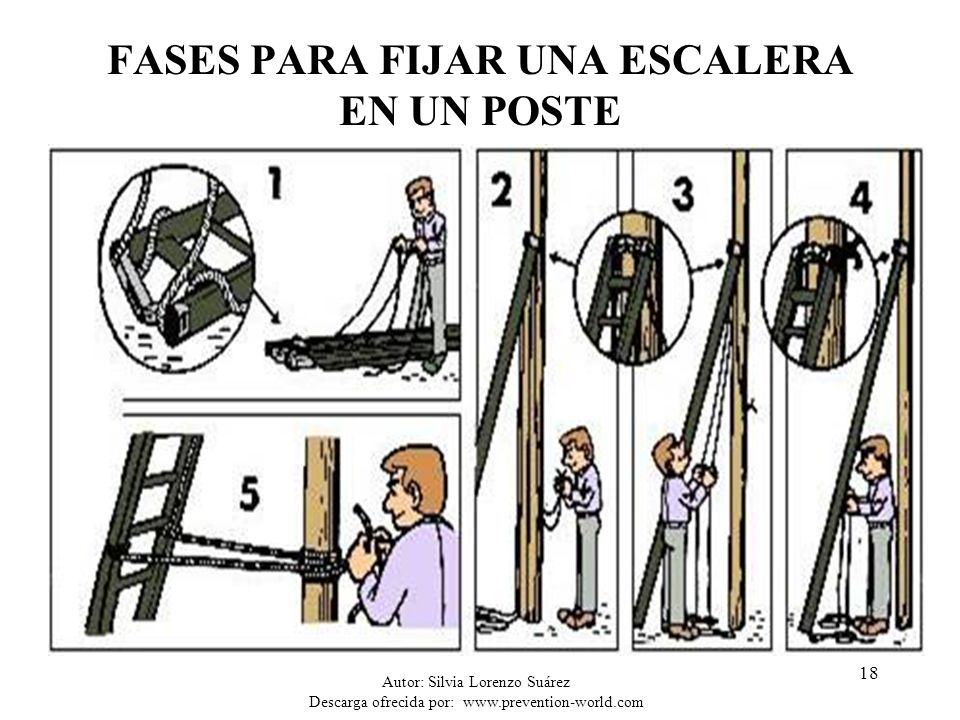 FASES PARA FIJAR UNA ESCALERA EN UN POSTE

1

2

3

4

5

Autor: Silvia Lorenzo Suárez
Descarga ofrecida por: www.prevention-world.com

18