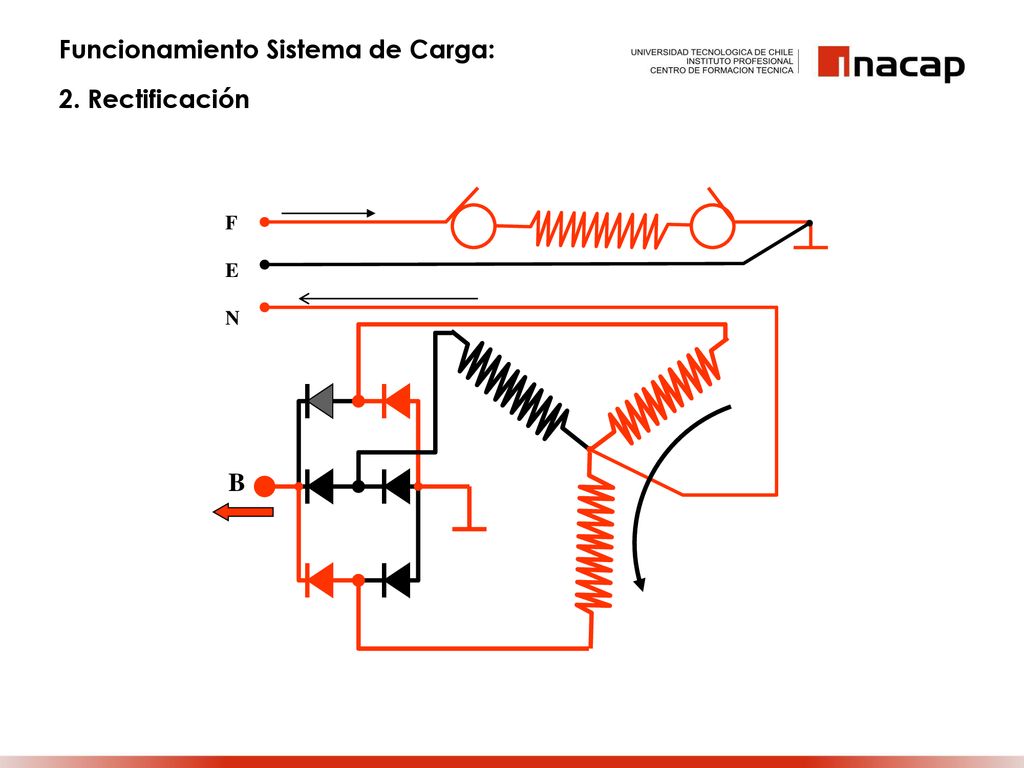 Funcionamiento Sistema de Carga:

2. Rectificación

UNIVERSIDAD TECNOLOGICA DE CHILE
INSTITUTO PROFESIONAL
CENTRO DE FORMACION TECNICA

inacap

F

E

N

B