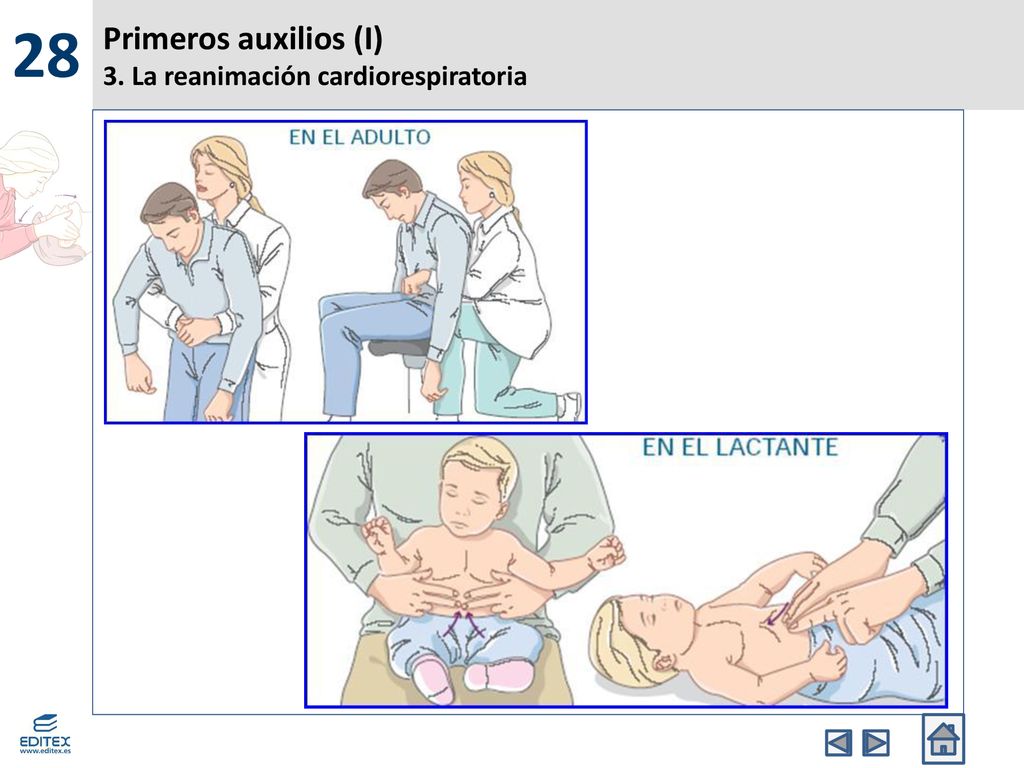 28

Primeros auxilios (I)
3. La reanimación cardiorespiratoria

EN EL ADULTO

EN EL LACTANTE

EDITEX
www.editex.es