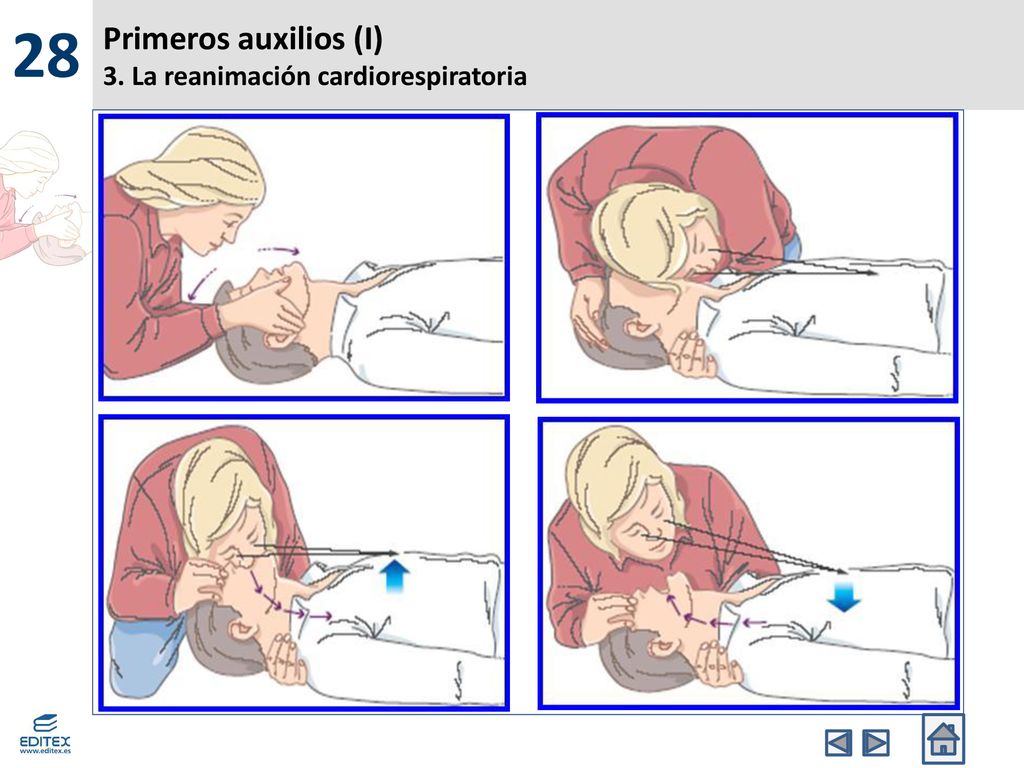 28

Primeros auxilios (I)

3. La reanimación cardiorespiratoria

EDITEX
www.editex.es