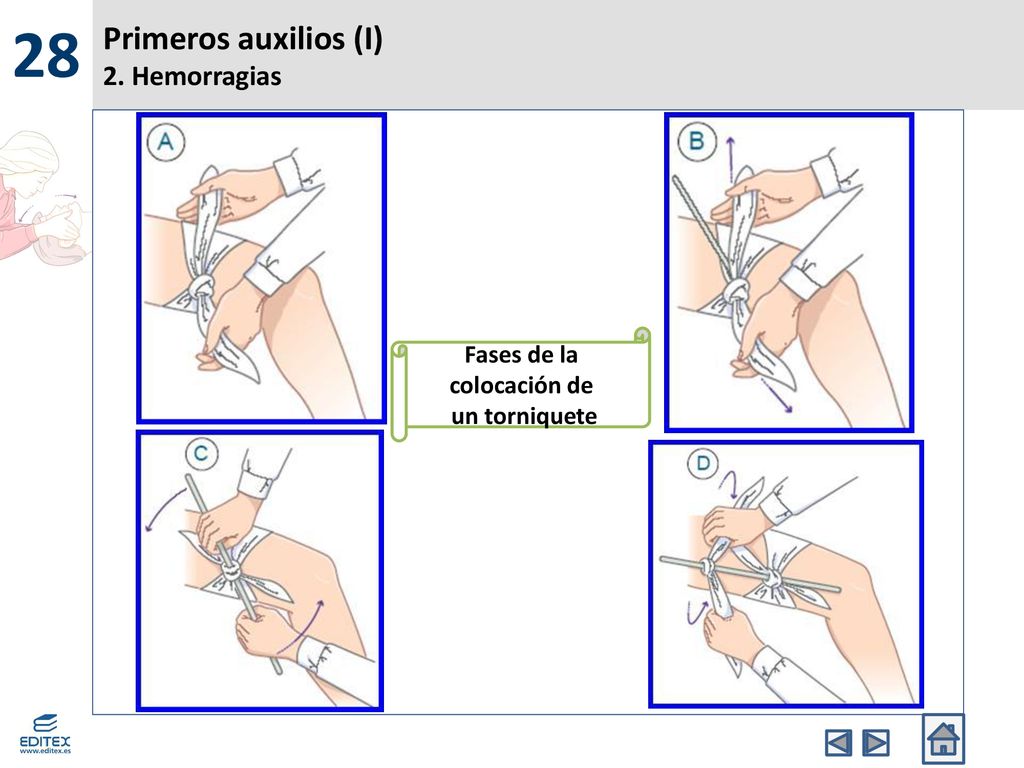 28

Primeros auxilios (I)
2. Hemorragias

A

B

Fases de la colocación de un torniquete

C

D

EDITEX
www.editex.es