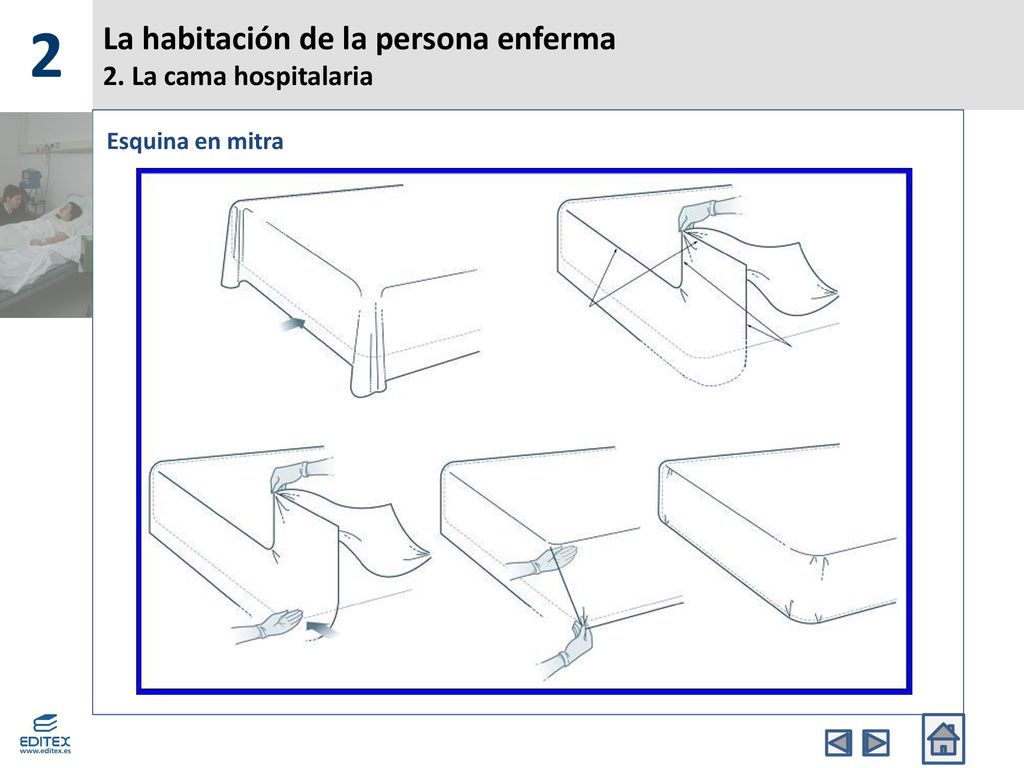 2

La habitación de la persona enferma
2. La cama hospitalaria

Esquina en mitra

EDITEX
www.editex.es