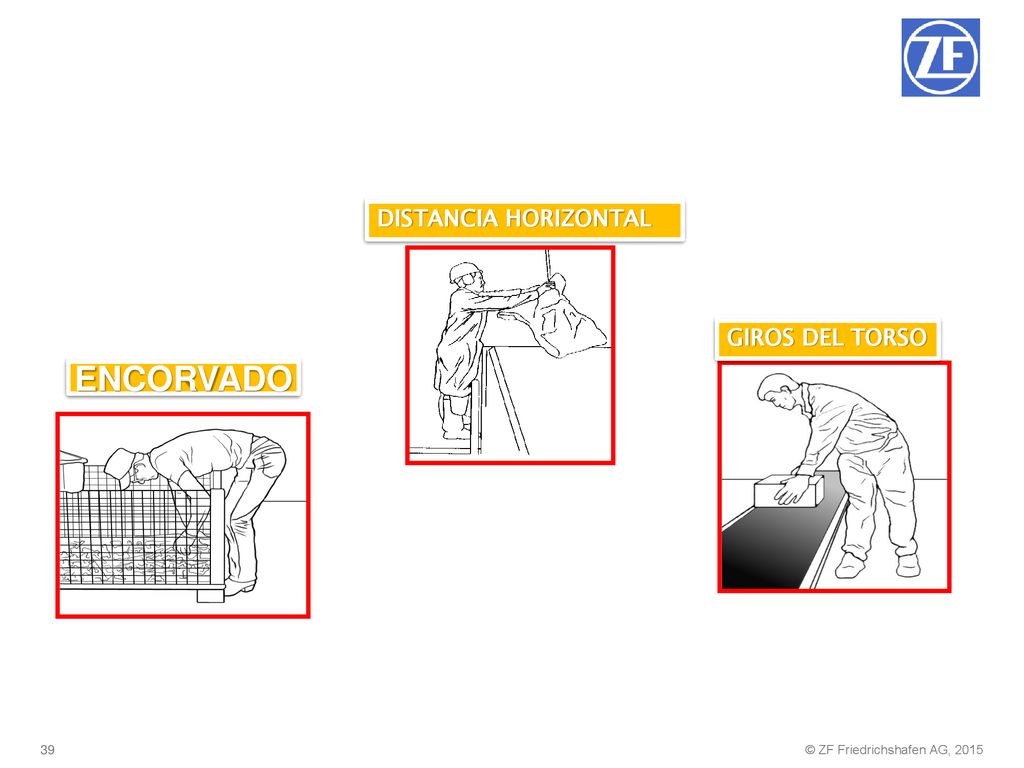 ZF

DISTANCIA HORIZONTAL

GIROS DEL TORSO

ENCORVADO

39

© ZF Friedrichshafen AG, 2015