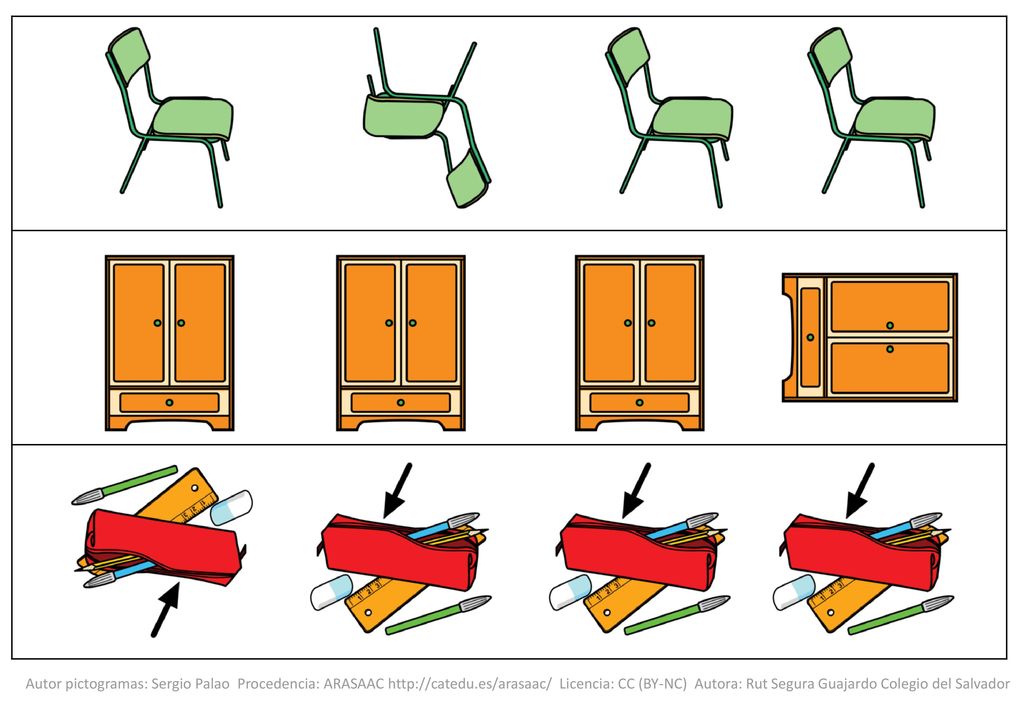 Autor pictogramas: Sergio Palao Procedencia: ARASAAC http://catedu.es/arasaac/ Licencia: CC (BY-NC) Autora: Rut Segura Guajardo Colegio del Salvador