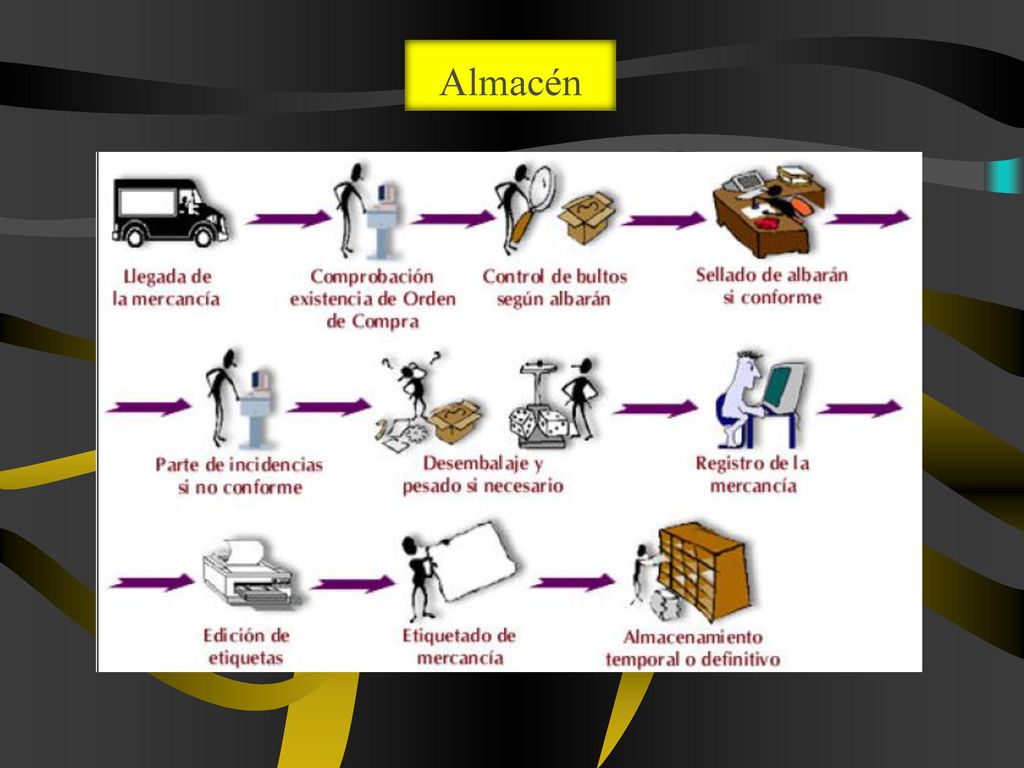 Almacén

Llegada de la mercancía

Comprobación existencia de Orden de Compra

Control de bultos según albarán

Sellado de albarán si conforme

Parte de incidencias si no conforme

Desembalaje y pesado si necesario

Registro de la mercancía

Edición de etiquetas

Etiquetado de mercancía

Almacenamiento temporal o definitivo