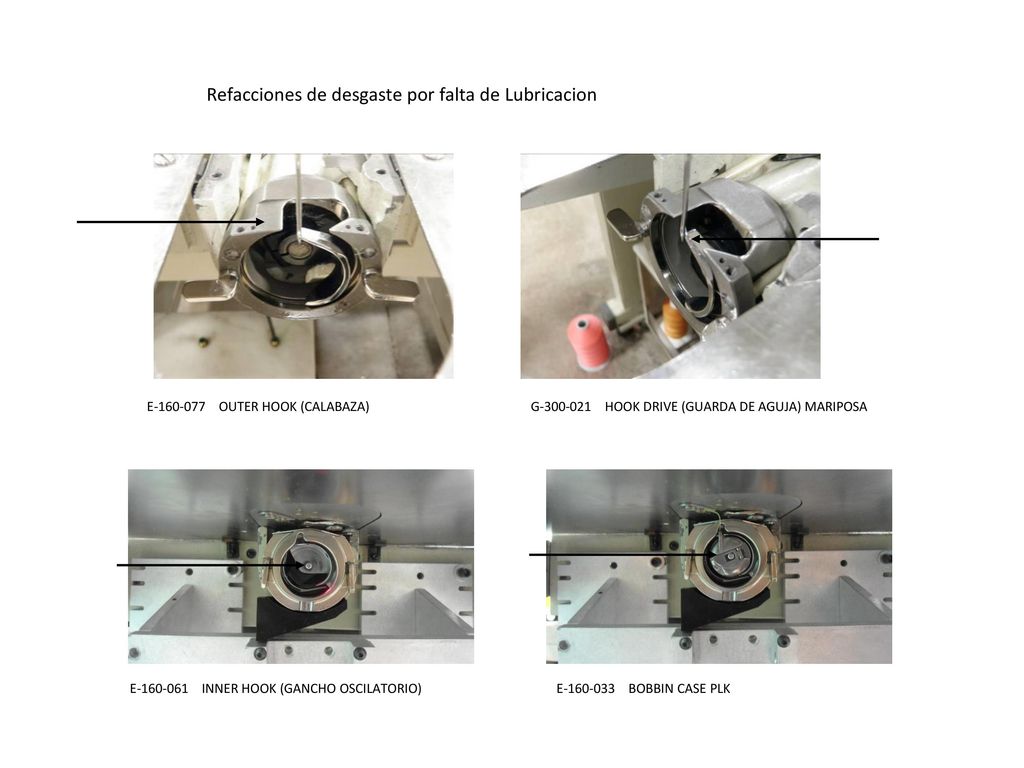 Refacciones de desgaste por falta de Lubricacion

E-160-077 OUTER HOOK (CALABAZA)

G-300-021 HOOK DRIVE (GUARDA DE AGUJA) MARIPOSA

E-160-061 INNER HOOK (GANCHO OSCILATORIO)

E-160-033 BOBBIN CASE PLK