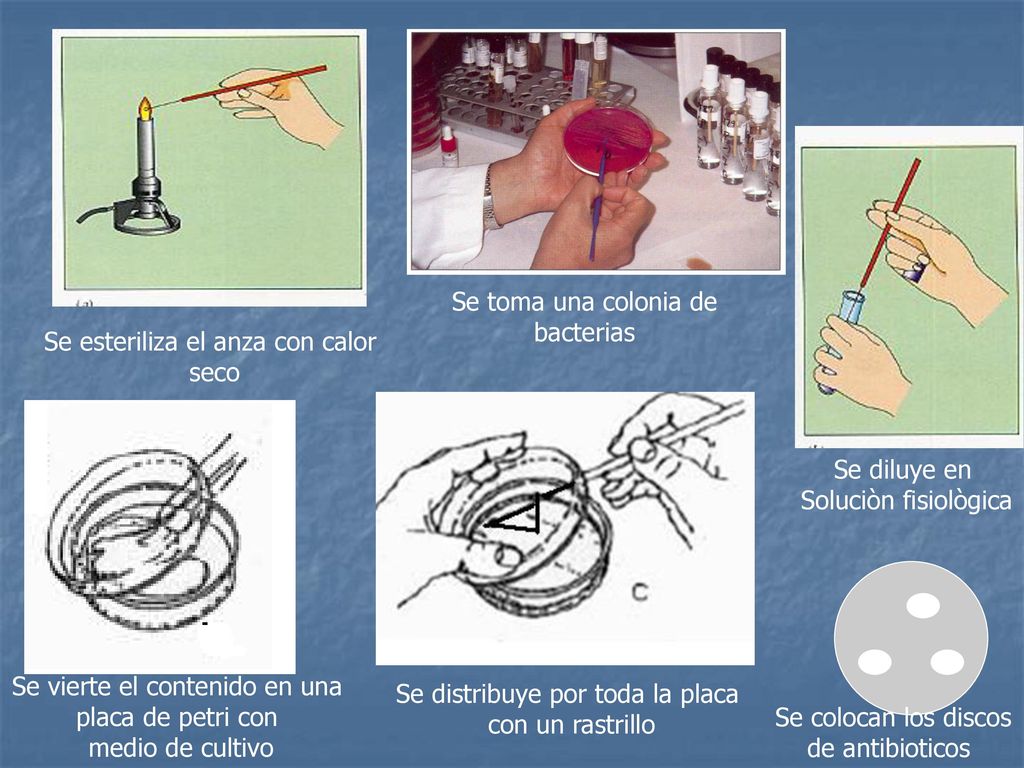 Se esteriliza el anza con calor seco

Se toma una colonia de bacterias

Se diluye en Soluciòn fisiològica

Se vierte el contenido en una placa de petri con medio de cultivo

C

Se distribuye por toda la placa con un rastrillo

Se colocan los discos de antibioticos