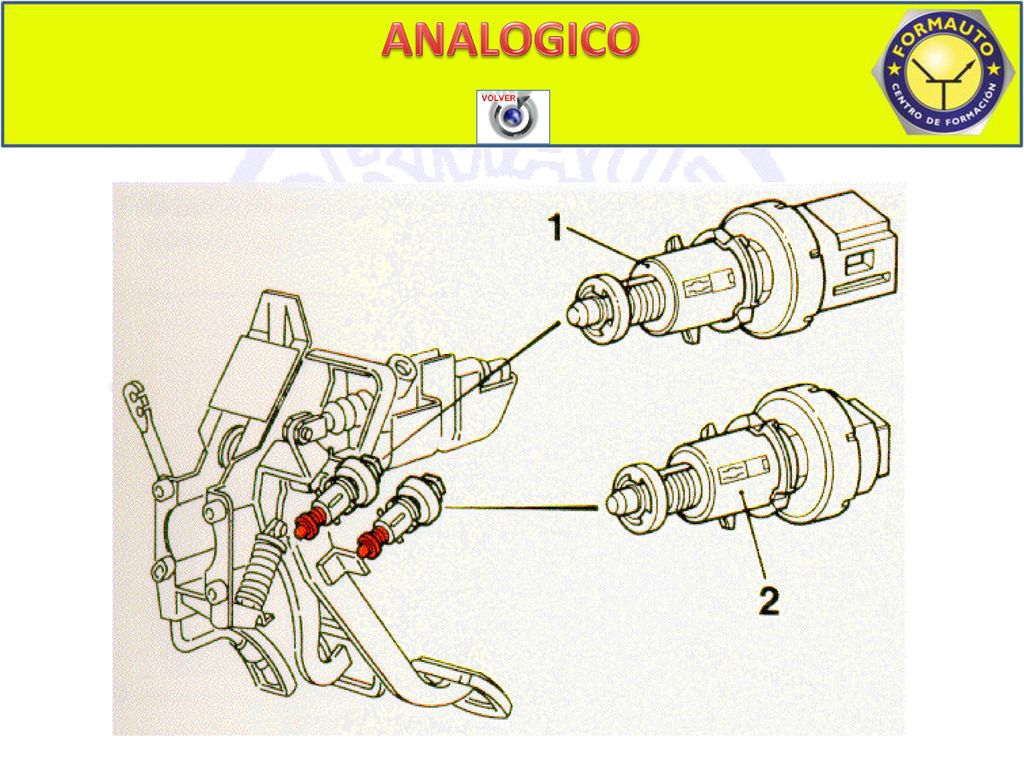 ANALOGICO

VOLVER

FORMAUTO
CENTRO DE FORMACIÓN

1

2