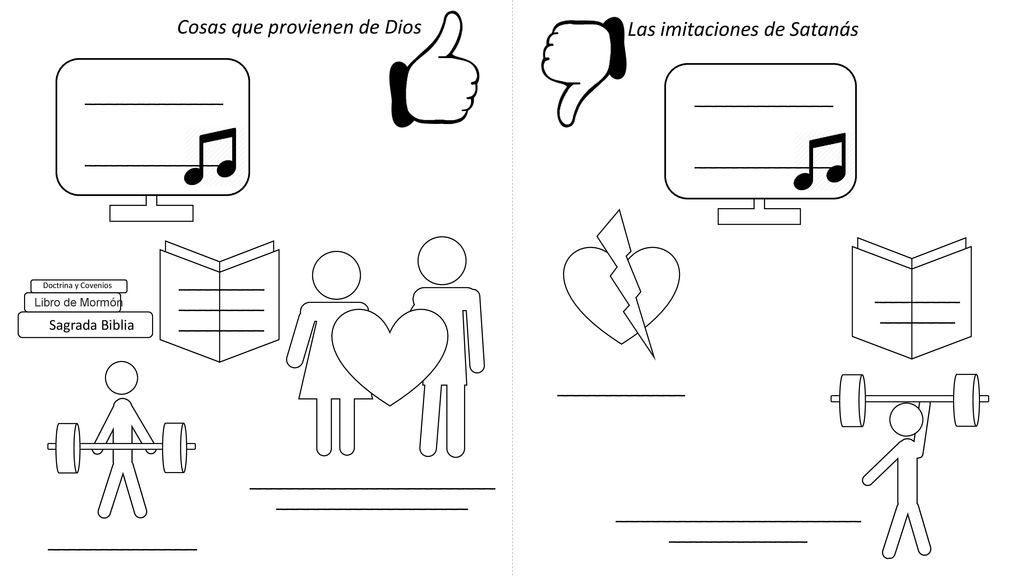 Cosas que provienen de Dios

Las imitaciones de Satanás

Doctrina y Covenios
Libro de Mormón
Sagrada Biblia