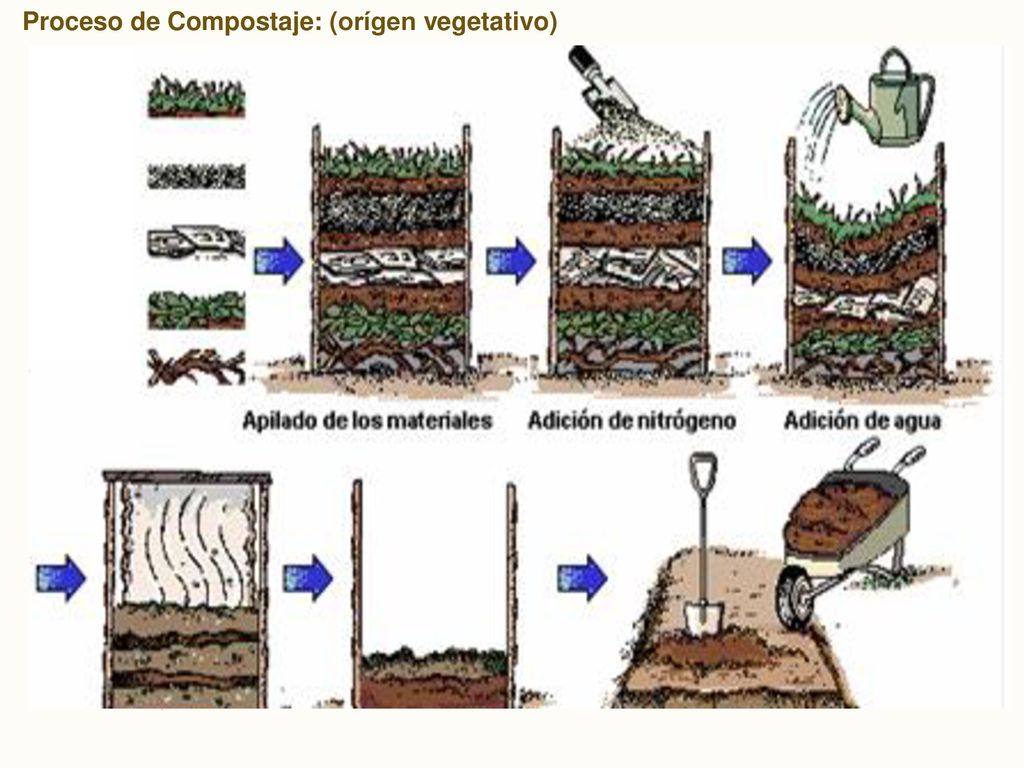 Proceso de Compostaje: (orígen vegetativo)

Apilado de los materiales

Adición de nitrógeno

Adición de agua