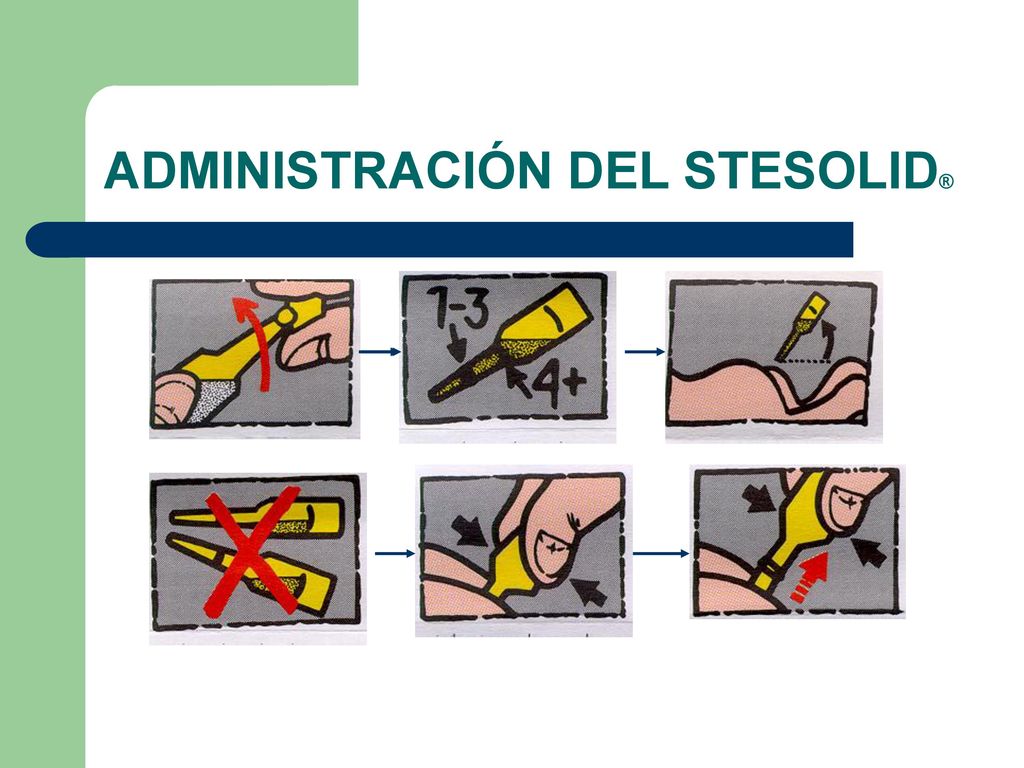 ADMINISTRACIÓN DEL STESOLID®

1-3

4+