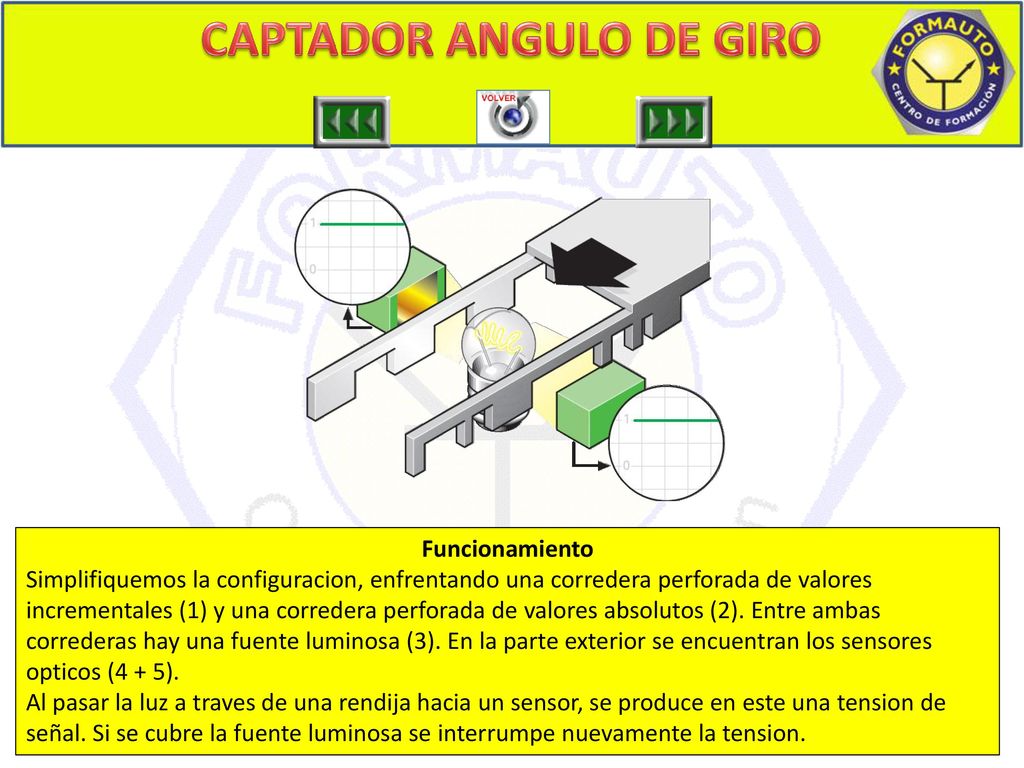 CAPTADOR ANGULO DE GIRO

FORMAUTO
CENTRO DE FORMACIÓN

VOLVER

1
0

1
0

Funcionamiento
Simplifiquemos la configuracion, enfrentando una corredera perforada de valores incrementales (1) y una corredera perforada de valores absolutos (2). Entre ambas correderas hay una fuente luminosa (3). En la parte exterior se encuentran los sensores opticos (4 + 5).
Al pasar la luz a traves de una rendija hacia un sensor, se produce en este una tension de señal. Si se cubre la fuente luminosa se interrumpe nuevamente la tension.