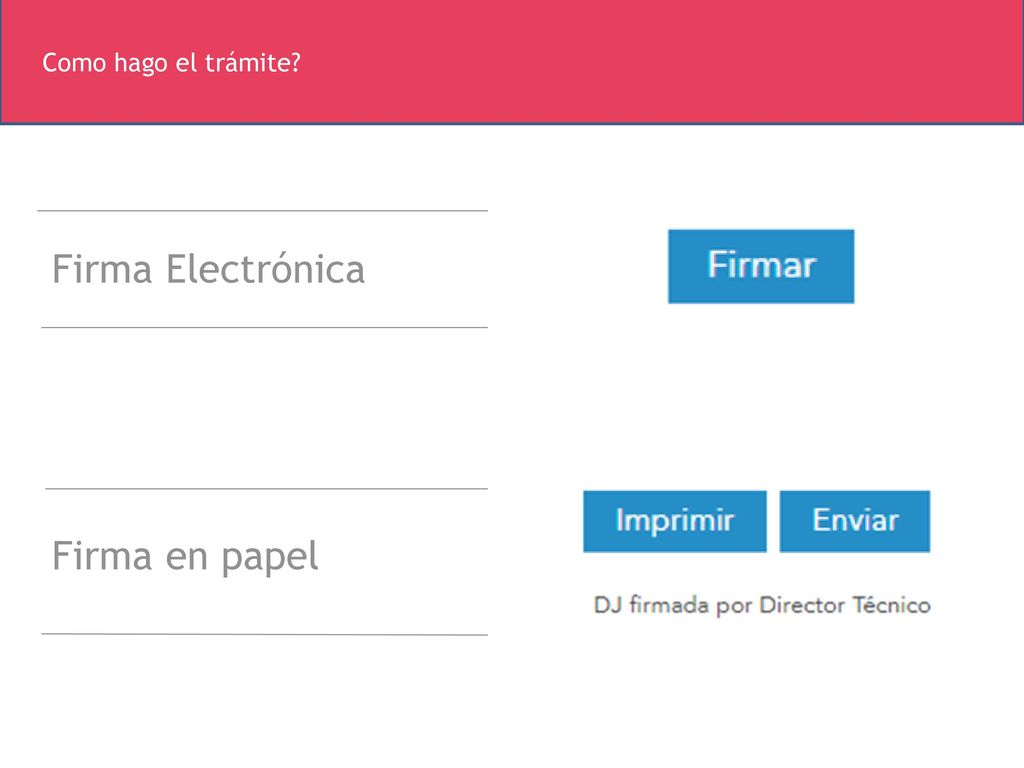 Como hago el trámite?

Firma Electrónica

Firmar

Firma en papel

Imprimir

Enviar

DJ firmada por Director Técnico