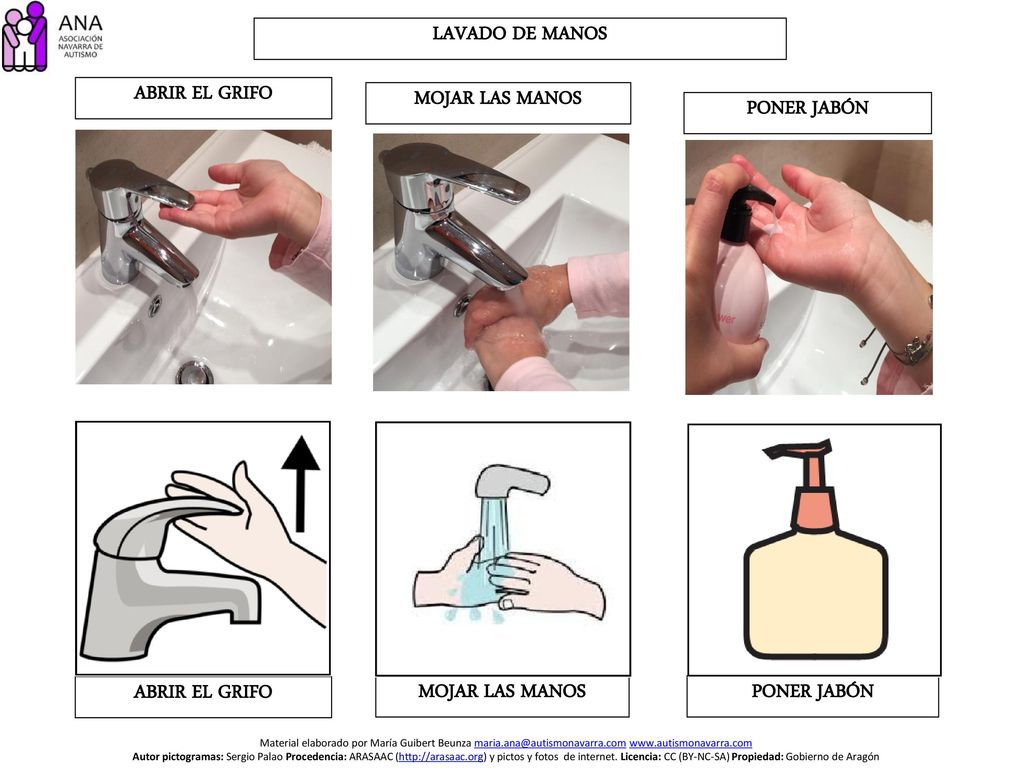 ANA
ASOCIACIÓN
NAVARRA DE
AUTISMO

LAVADO DE MANOS

ABRIR EL GRIFO

MOJAR LAS MANOS

PONER JABÓN

wer

ABRIR EL GRIFO

MOJAR LAS MANOS

PONER JABÓN

Material elaborado por María Guibert Beunza maria.ana@autismonavarra.com www.autismonavarra.com
Autor pictogramas: Sergio Palao Procedencia: ARASAAC (http://arasaac.org) y pictos y fotos de internet. Licencia: CC (BY-NC-SA) Propiedad: Gobierno de Aragón