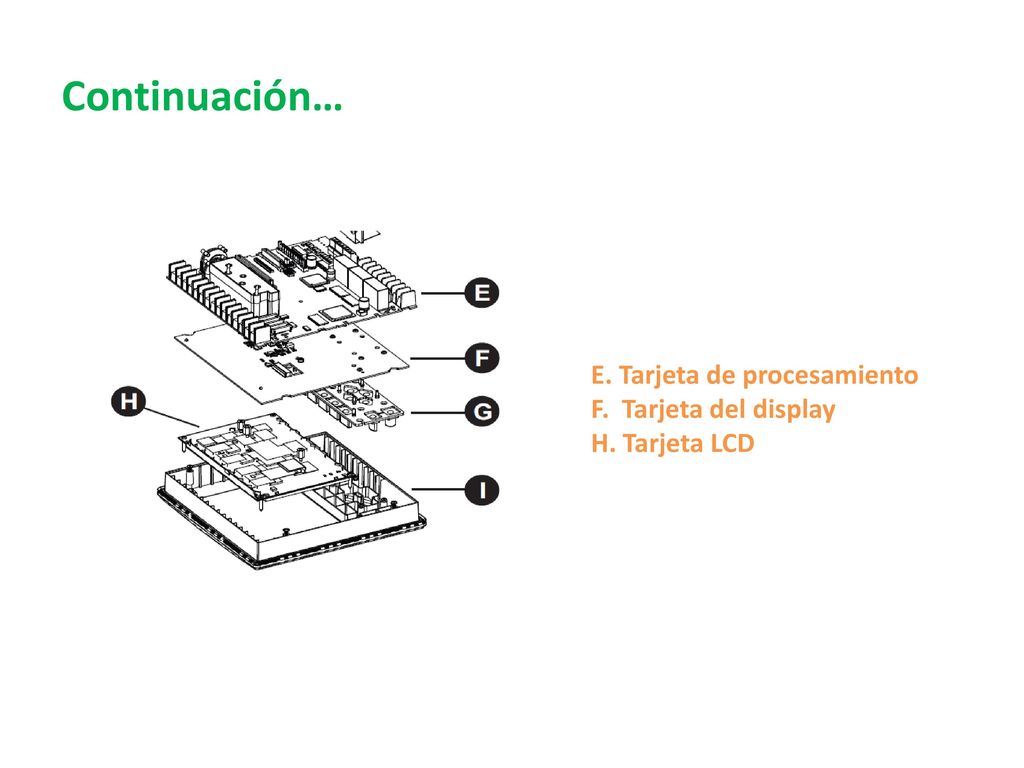 Continuación…

E

F

H

G

I

E. Tarjeta de procesamiento
F. Tarjeta del display
H. Tarjeta LCD