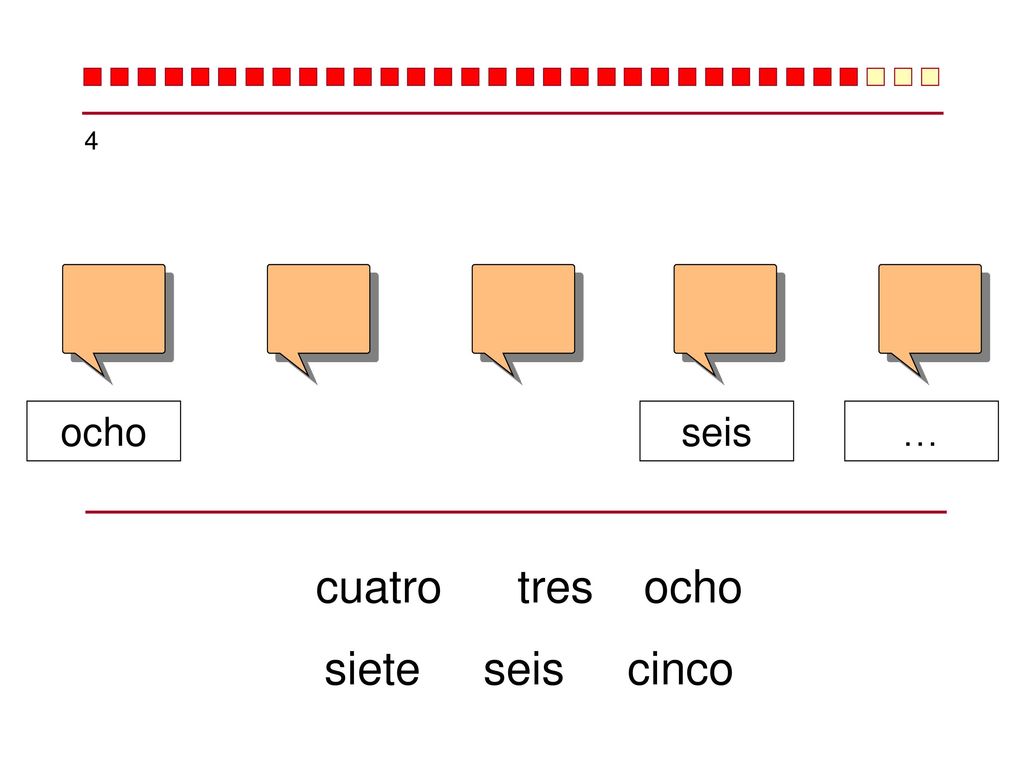 4

ocho

seis

…

cuatro tres ocho

siete seis cinco