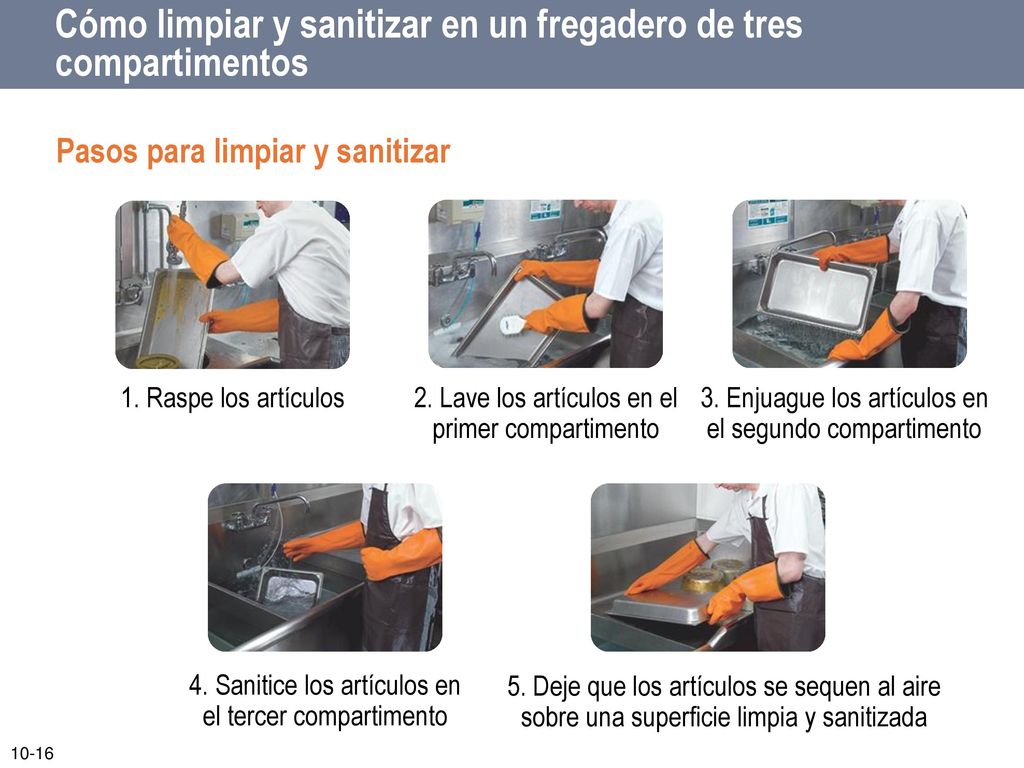 Cómo limpiar y sanitizar en un fregadero de tres compartimentos

Pasos para limpiar y sanitizar

1. Raspe los artículos

2. Lave los artículos en el primer compartimento

3. Enjuague los artículos en el segundo compartimento

4. Sanitice los artículos en el tercer compartimento

5. Deje que los artículos se sequen al aire sobre una superficie limpia y sanitizada

10-16