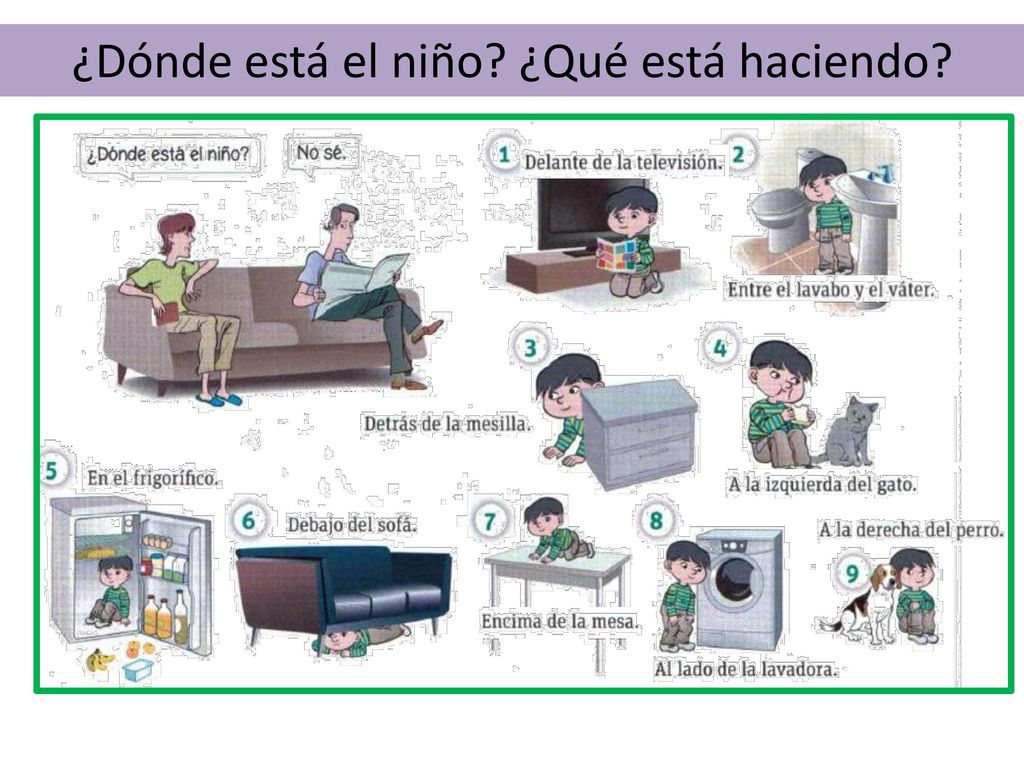 ¿Dónde está el niño? ¿Qué está haciendo?

¿Dónde está el niño?

No sé.

1 Delante de la televisión.

2 Entre el lavabo y el váter.

3 Detrás de la mesilla.

4 A la izquierda del gato.

5 En el frigorífico.

6 Debajo del sofá.

7 Encima de la mesa.

8 Al lado de la lavadora.

9 A la derecha del perro.