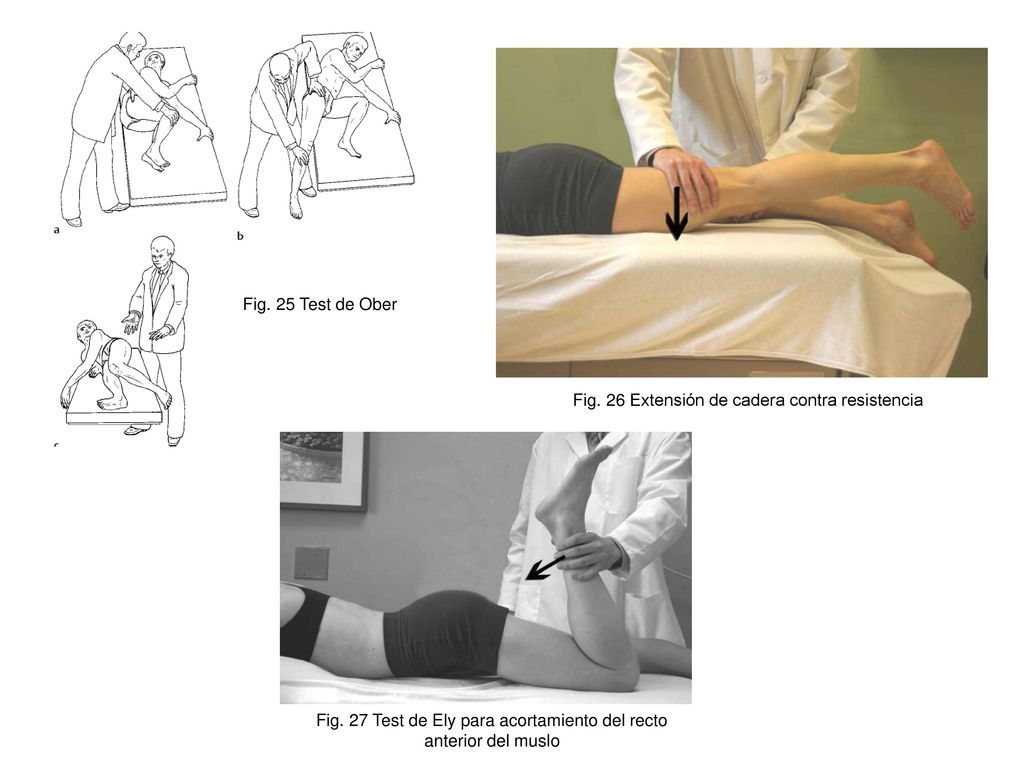 a

b

c

Fig. 25 Test de Ober

Fig. 26 Extensión de cadera contra resistencia

Fig. 27 Test de Ely para acortamiento del recto anterior del muslo