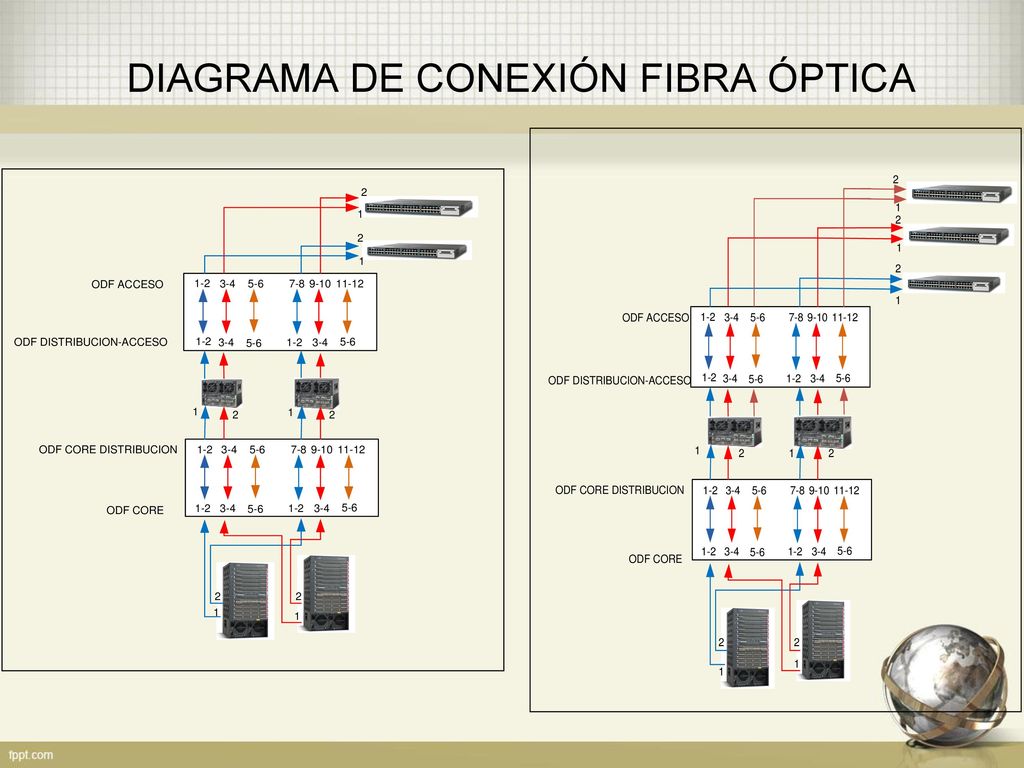 DIAGRAMA DE CONEXIÓN FIBRA ÓPTICA

2
1
2
1

ODF ACCESO
1-2 3-4 5-6 7-8 9-10 11-12

ODF DISTRIBUCION-ACCESO
1-2 3-4 5-6 1-2 3-4 5-6

1 2 1 2

ODF CORE DISTRIBUCION
1-2 3-4 5-6 7-8 9-10 11-12

ODF CORE
1-2 3-4 5-6 1-2 3-4 5-6

2
1
2
1

2
1
2
1
2
1

ODF ACCESO
1-2 3-4 5-6 7-8 9-10 11-12

ODF DISTRIBUCION-ACCESO
1-2 3-4 5-6 1-2 3-4 5-6

1 2 1 2

ODF CORE DISTRIBUCION
1-2 3-4 5-6 7-8 9-10 11-12

ODF CORE
1-2 3-4 5-6 1-2 3-4 5-6

2
1
2
1

fppt.com