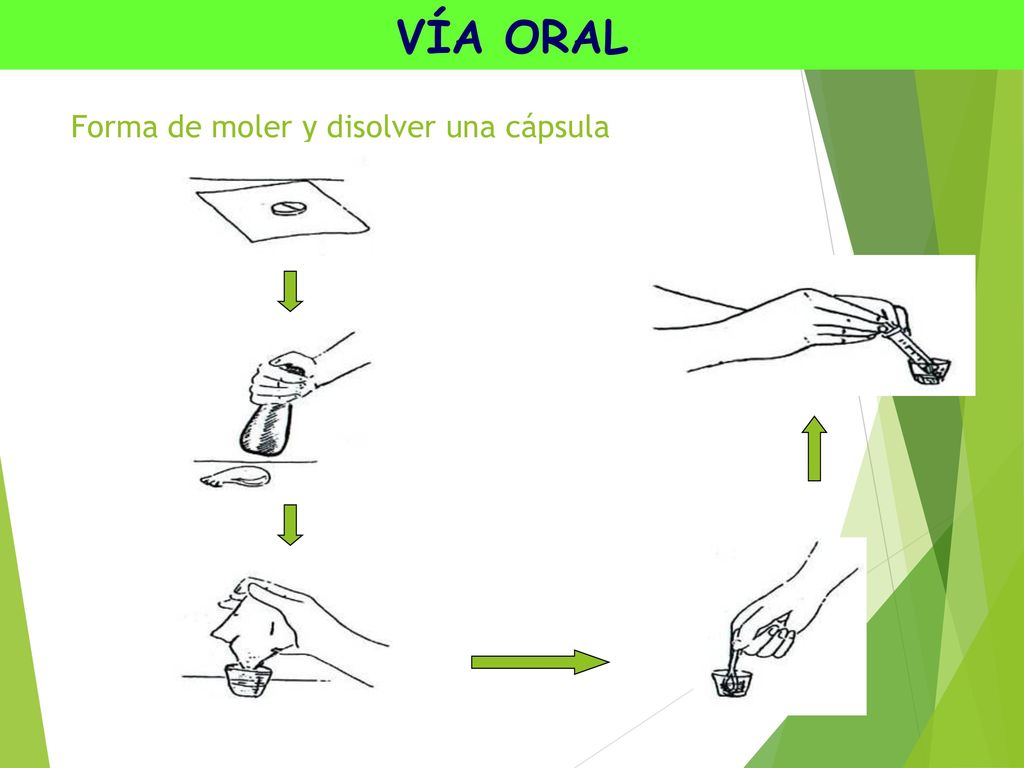 VÍA ORAL

Forma de moler y disolver una cápsula