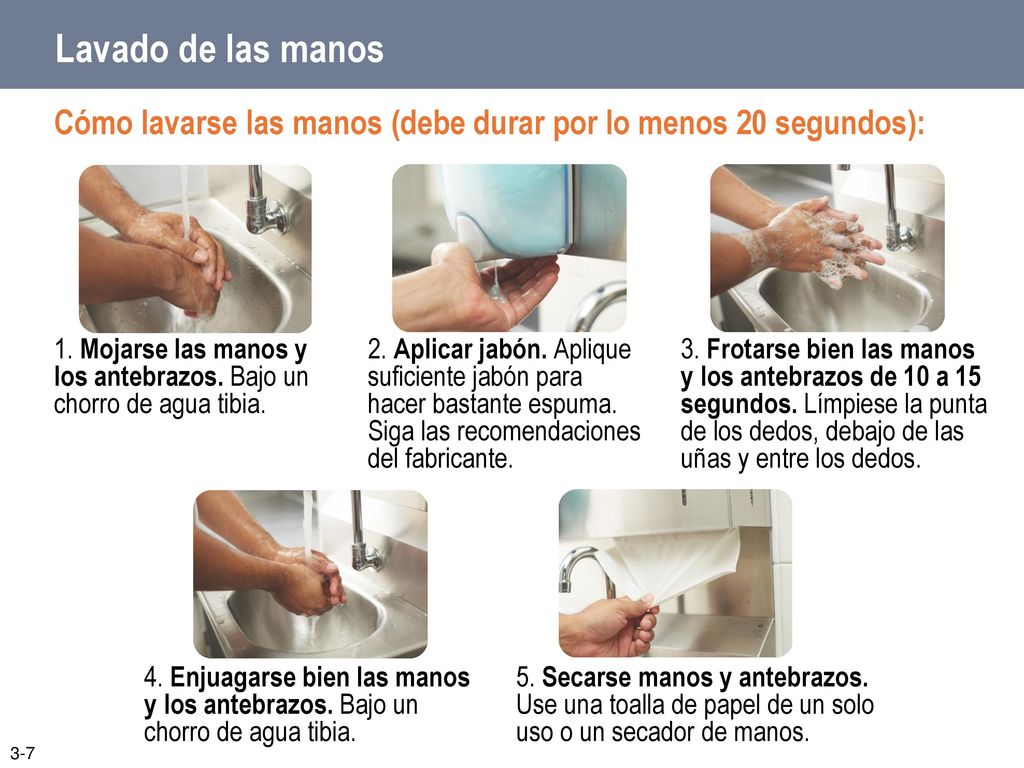 Lavado de las manos

Cómo lavarse las manos (debe durar por lo menos 20 segundos):

1. Mojarse las manos y los antebrazos. Bajo un chorro de agua tibia.

2. Aplicar jabón. Aplique suficiente jabón para hacer bastante espuma. Siga las recomendaciones del fabricante.

3. Frotarse bien las manos y los antebrazos de 10 a 15 segundos. Límpiese la punta de los dedos, debajo de las uñas y entre los dedos.

4. Enjuagarse bien las manos y los antebrazos. Bajo un chorro de agua tibia.

5. Secarse manos y antebrazos. Use una toalla de papel de un solo uso o un secador de manos.

3-7