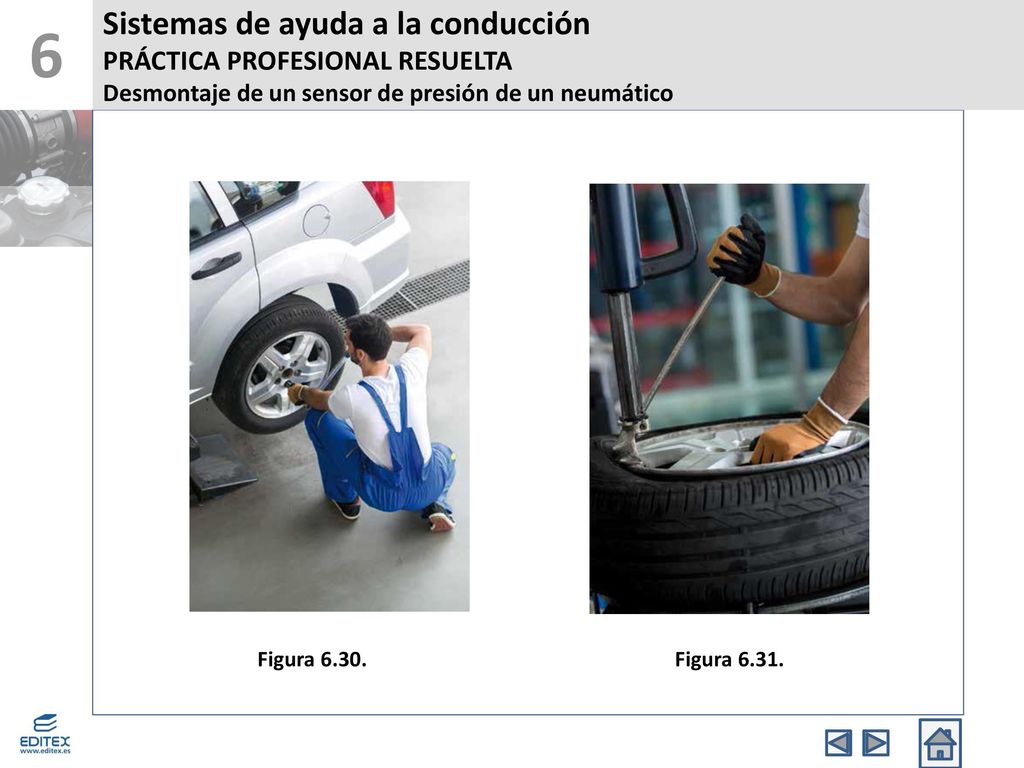 6

Sistemas de ayuda a la conducción
PRÁCTICA PROFESIONAL RESUELTA
Desmontaje de un sensor de presión de un neumático

Figura 6.30.

Figura 6.31.

EDITEX
www.editex.es