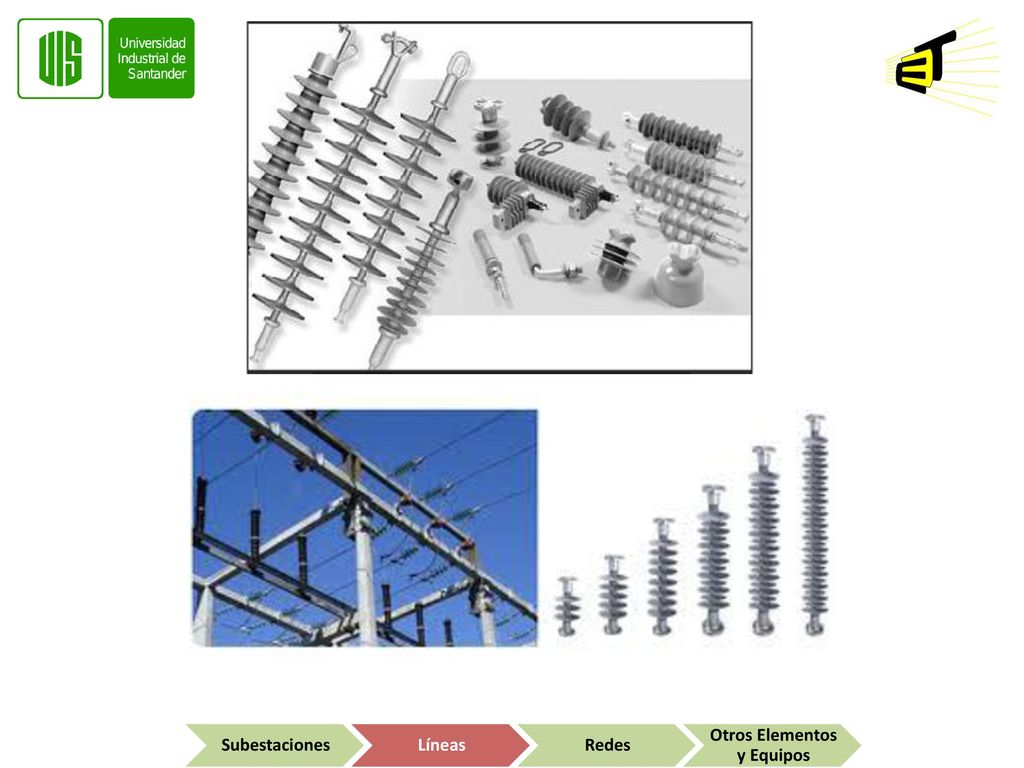 UIS
Universidad Industrial de Santander

ET

Subestaciones
Líneas
Redes
Otros Elementos y Equipos