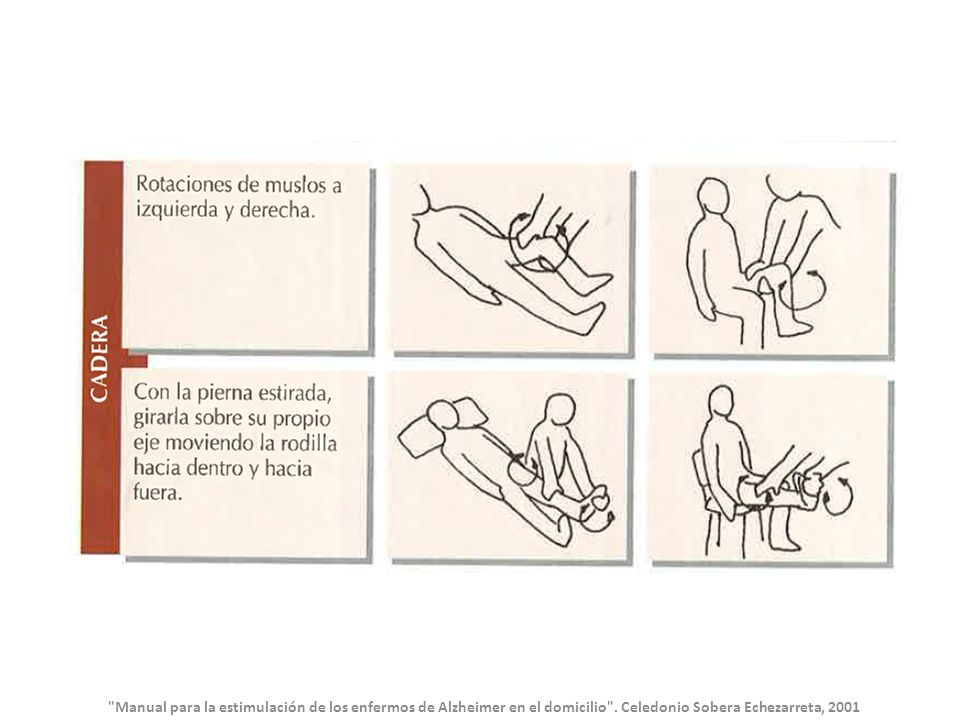 CADERA

Rotaciones de muslos a izquierda y derecha.

Con la pierna estirada, girarla sobre su propio eje moviendo la rodilla hacia dentro y hacia fuera.

"Manual para la estimulación de los enfermos de Alzheimer en el domicilio". Celedonio Sobera Echezarreta, 2001