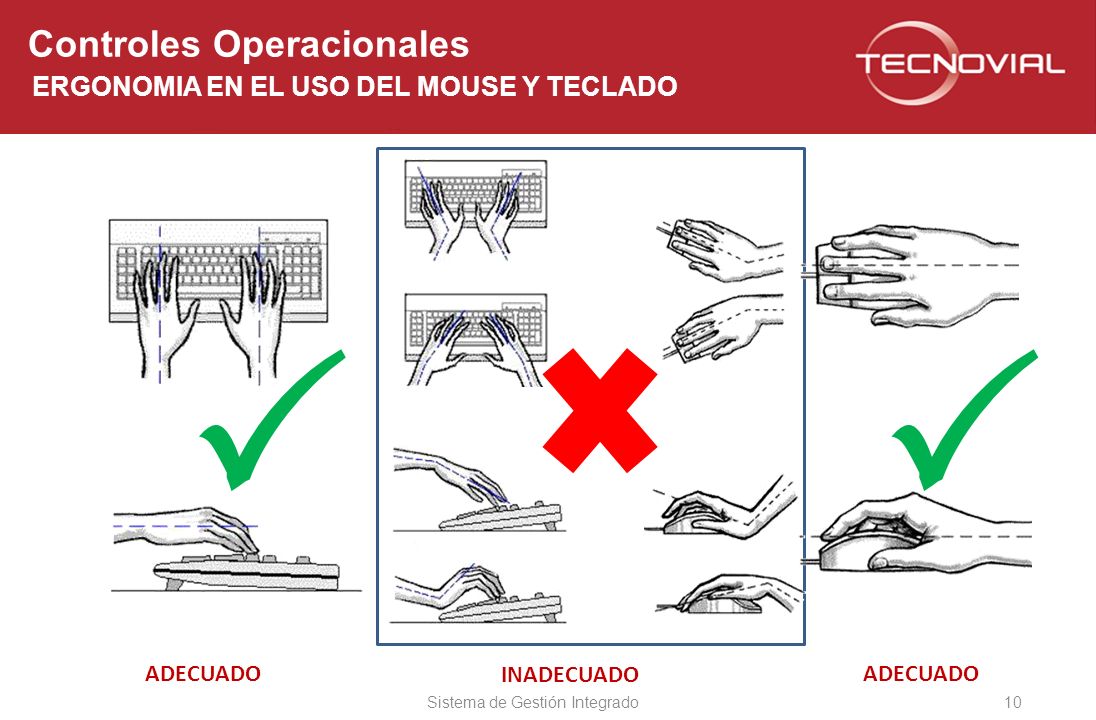 Controles Operacionales
ERGONOMIA EN EL USO DEL MOUSE Y TECLADO

TECNOVIAL

ADECUADO

INADECUADO

ADECUADO

Sistema de Gestión Integrado

10