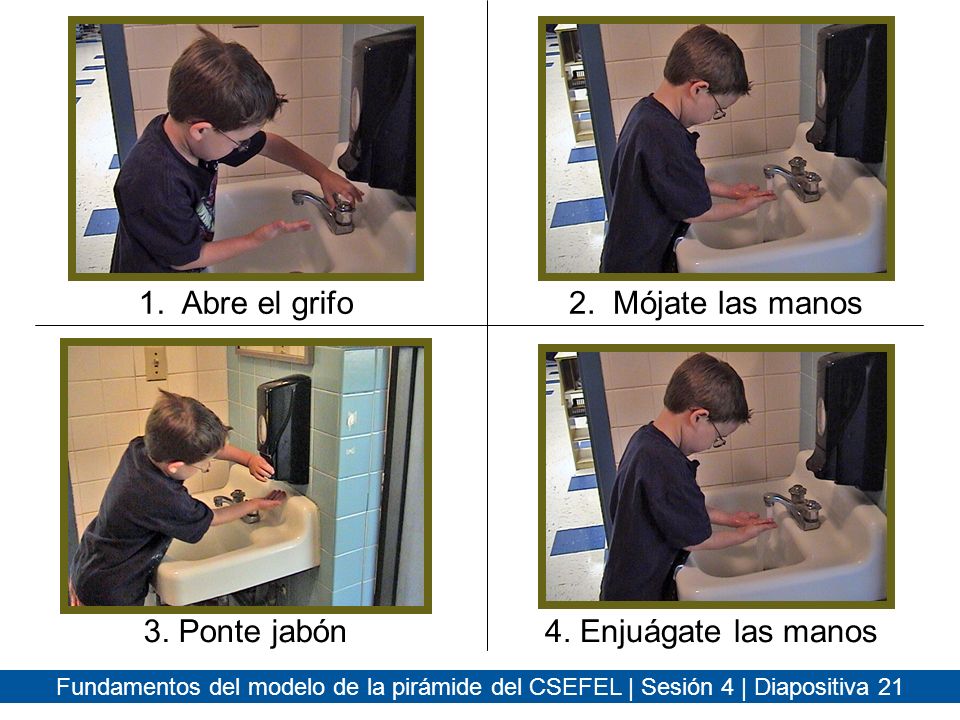 1. Abre el grifo

2. Mójate las manos

3. Ponte jabón

4. Enjuágate las manos

Fundamentos del modelo de la pirámide del CSEFEL | Sesión 4 | Diapositiva 21