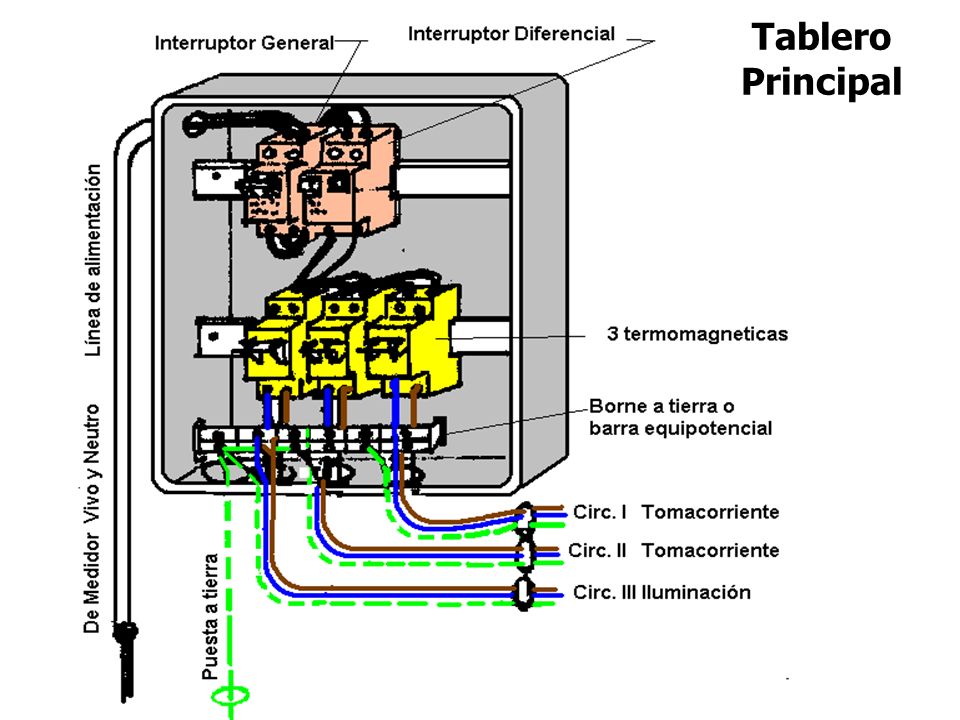 Tablero Principal

Interruptor General

Interruptor Diferencial

Línea de alimentación

De Medidor Vivo y Neutro

3 termomagneticas

Borne a tierra o barra equipotencial

Circ. I Tomacorriente

Circ. II Tomacorriente

Circ. III Iluminación

Puesta a tierra