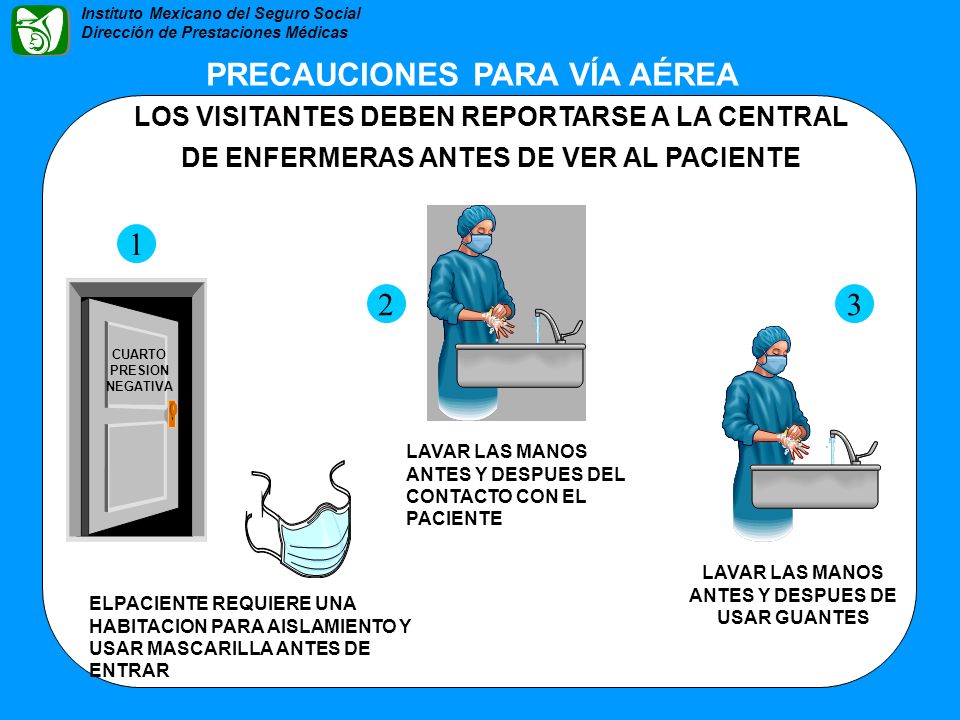 Instituto Mexicano del Seguro Social
Dirección de Prestaciones Médicas

PRECAUCIONES PARA VÍA AÉREA

LOS VISITANTES DEBEN REPORTARSE A LA CENTRAL DE ENFERMERAS ANTES DE VER AL PACIENTE

1

CUARTO PRESION NEGATIVA

ELPACIENTE REQUIERE UNA HABITACION PARA AISLAMIENTO Y USAR MASCARILLA ANTES DE ENTRAR

2

LAVAR LAS MANOS ANTES Y DESPUES DEL CONTACTO CON EL PACIENTE

3

LAVAR LAS MANOS ANTES Y DESPUES DE USAR GUANTES