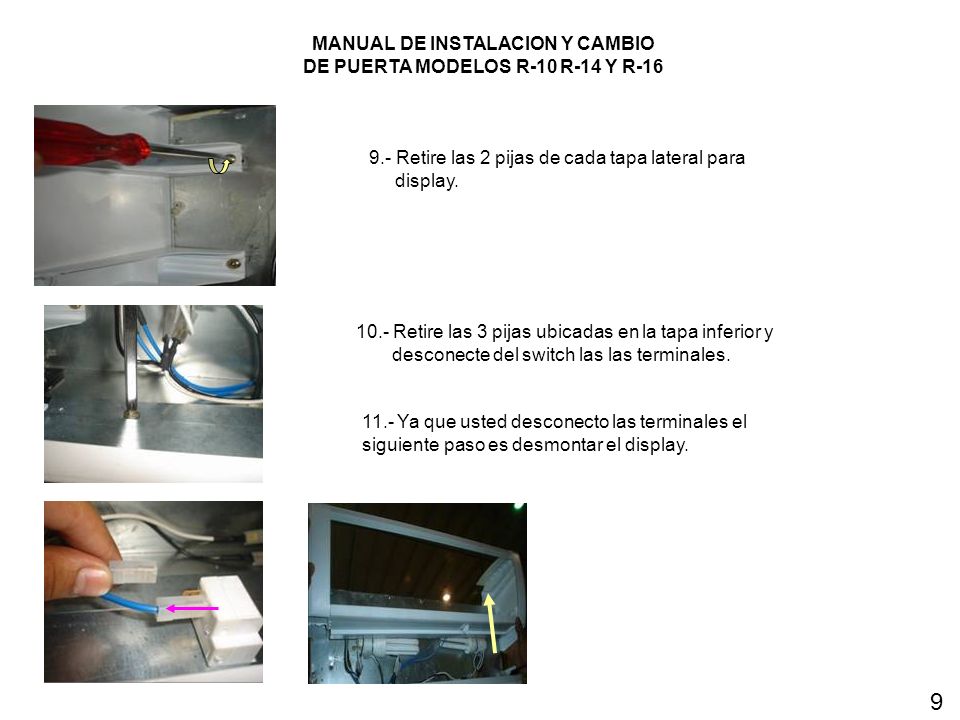 MANUAL DE INSTALACION Y CAMBIO
DE PUERTA MODELOS R-10 R-14 Y R-16

9.- Retire las 2 pijas de cada tapa lateral para display.

10.- Retire las 3 pijas ubicadas en la tapa inferior y desconecte del switch las las terminales.

11.- Ya que usted desconecto las terminales el siguiente paso es desmontar el display.

9