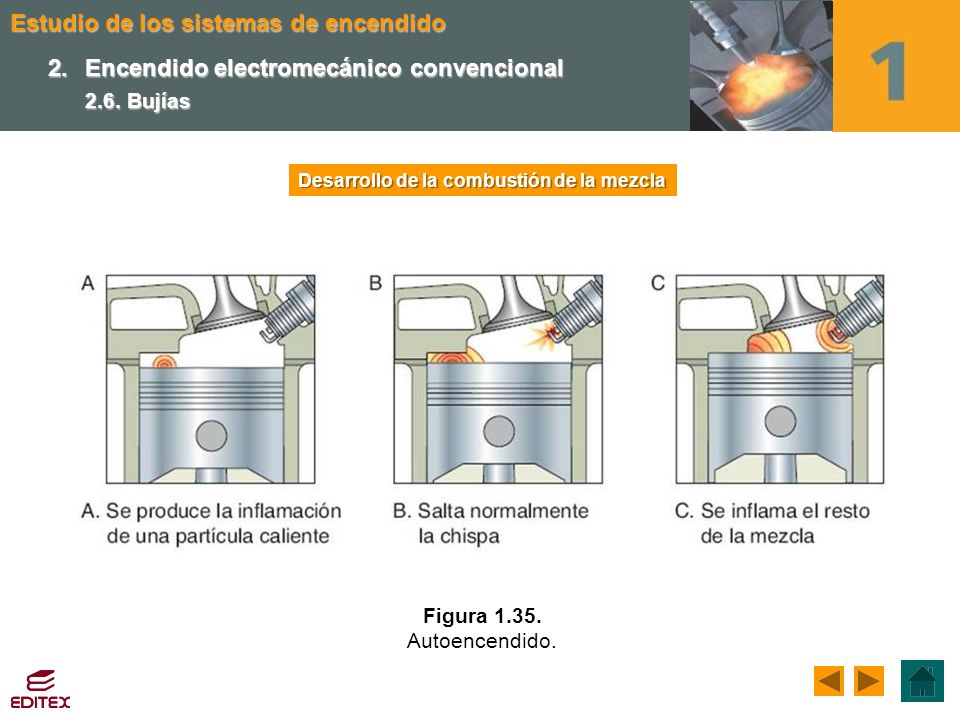 Estudio de los sistemas de encendido

2. Encendido electromecánico convencional

2.6. Bujías

1

Desarrollo de la combustión de la mezcla

A

B

C

A. Se produce la inflamación de una partícula caliente

B. Salta normalmente la chispa

C. Se inflama el resto de la mezcla

Figura 1.35.
Autoencendido.

EDITEX