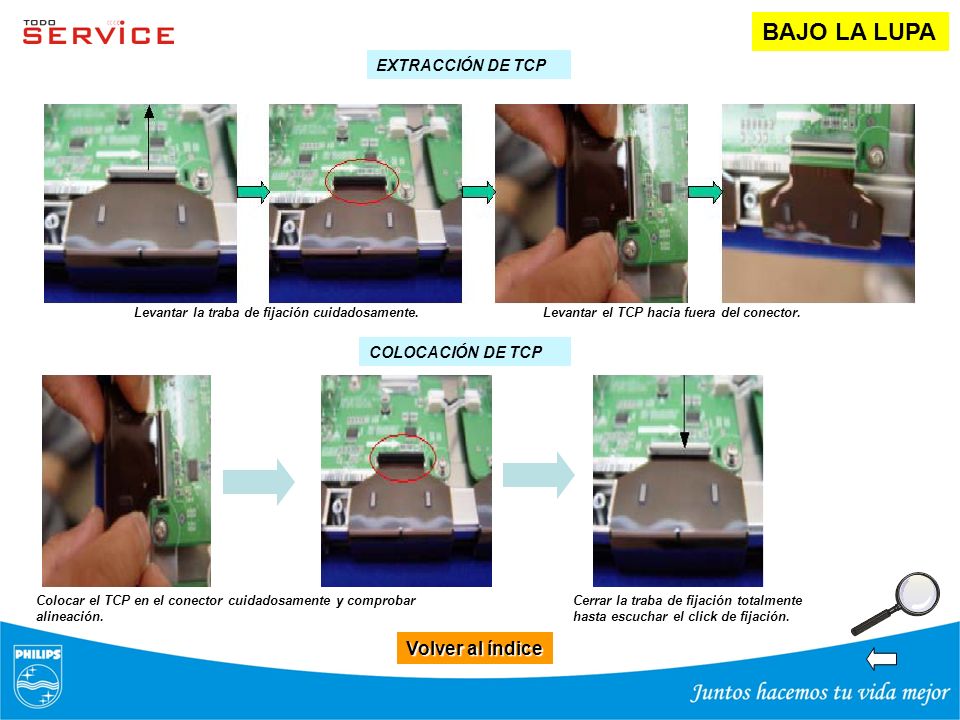 TODO SERVICE

BAJO LA LUPA

EXTRACCIÓN DE TCP

Levantar la traba de fijación cuidadosamente.

Levantar el TCP hacia fuera del conector.

COLOCACIÓN DE TCP

Colocar el TCP en el conector cuidadosamente y comprobar alineación.

Cerrar la traba de fijación totalmente hasta escuchar el click de fijación.

Volver al índice

PHILIPS

Juntos hacemos tu vida mejor