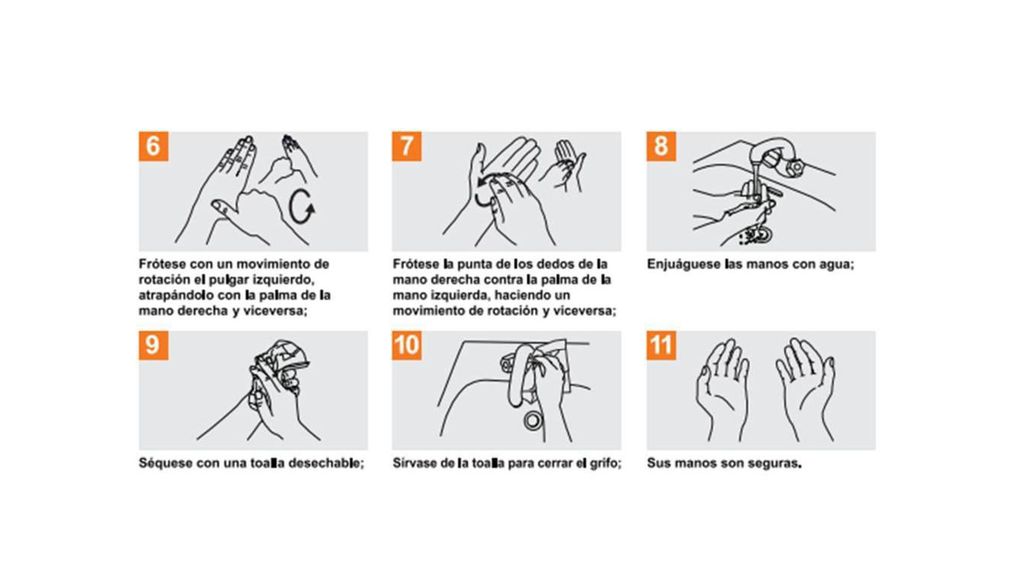 6

Frótese con un movimiento de rotación el pulgar izquierdo, atrapándolo con la palma de la mano derecha y viceversa;

7

Frótese la punta de los dedos de la mano derecha contra la palma de la mano izquierda, haciendo un movimiento de rotación y viceversa;

8

Enjuáguese las manos con agua;

9

Séquese con una toalla desechable;

10

Sírvase de la toalla para cerrar el grifo;

11

Sus manos son seguras.