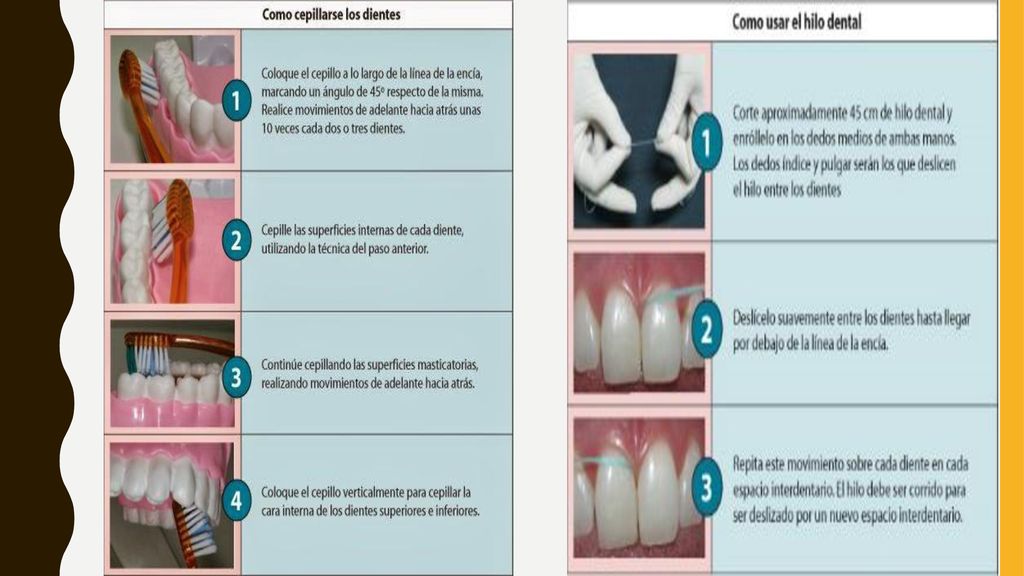 Como cepillarse los dientes

1
Coloque el cepillo a lo largo de la línea de la encía, marcando un ángulo de 45º respecto de la misma. Realice movimientos de adelante hacia atrás unas 10 veces cada dos o tres dientes.

2
Cepille las superficies internas de cada diente, utilizando la técnica del paso anterior.

3
Continúe cepillando las superficies masticatorias, realizando movimientos de adelante hacia atrás.

4
Coloque el cepillo verticalmente para cepillar la cara interna de los dientes superiores e inferiores.

Como usar el hilo dental

1
Corte aproximadamente 45 cm de hilo dental y enróllelo en los dedos medios de ambas manos. Los dedos índice y pulgar serán los que deslicen el hilo entre los dientes

2
Deslícelo suavemente entre los dientes hasta llegar por debajo de la línea de la encía.

3
Repita este movimiento sobre cada diente en cada espacio interdentario. El hilo debe ser corrido para ser deslizado por un nuevo espacio interdentario.