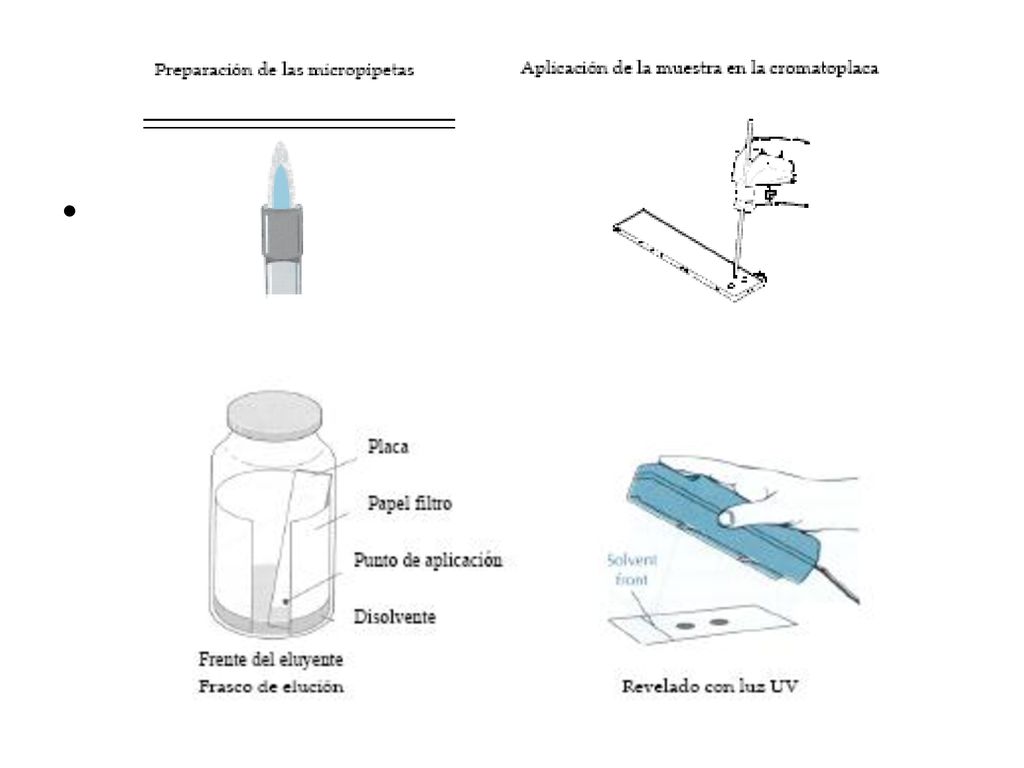 Preparación de las micropipetas

Aplicación de la muestra en la cromatoplaca

•

Placa

Papel filtro

Punto de aplicación

Disolvente

Frente del eluyente

Frasco de elución

Solvent front

Revelado con luz UV