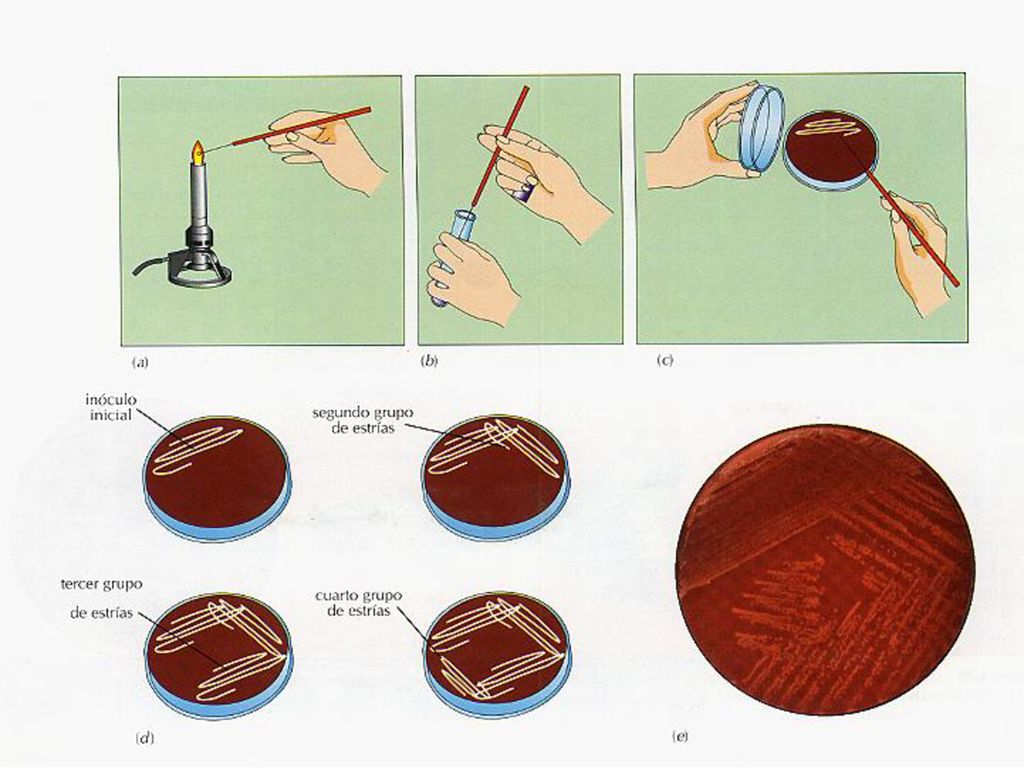 (a)

(b)

(c)

inóculo inicial

segundo grupo de estrías

tercer grupo de estrías

cuarto grupo de estrías

(d)

(e)