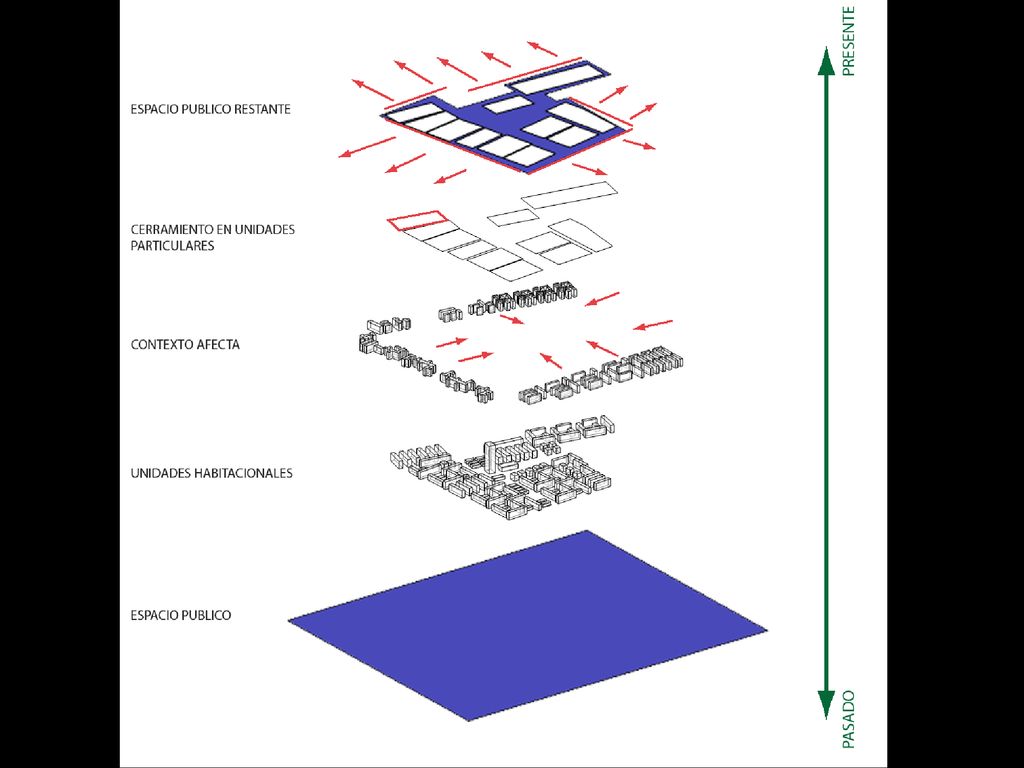 ESPACIO PUBLICO RESTANTE

CERRAMIENTO EN UNIDADES PARTICULARES

CONTEXTO AFECTA

UNIDADES HABITACIONALES

ESPACIO PUBLICO

PRESENTE

PASADO