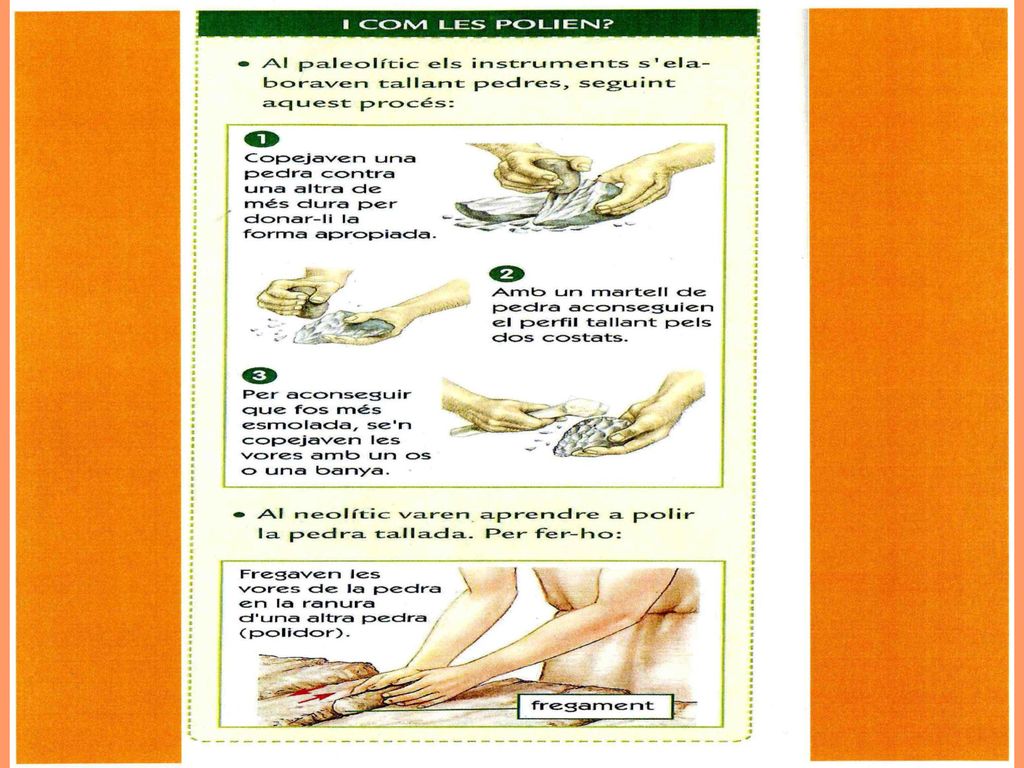 I COM LES POLIEN?

• Al paleolític els instruments s'elaboraven tallant pedres, seguint aquest procés:

1
Copejaven una pedra contra una altra de més dura per donar-li la forma apropiada.

2
Amb un martell de pedra aconseguien el perfil tallant pels dos costats.

3
Per aconseguir que fos més esmolada, se'n copejaven les vores amb un os o una banya.

• Al neolític varen aprendre a polir la pedra tallada. Per fer-ho:

Fregaven les vores de la pedra en la ranura d'una altra pedra (polidor).

fregament