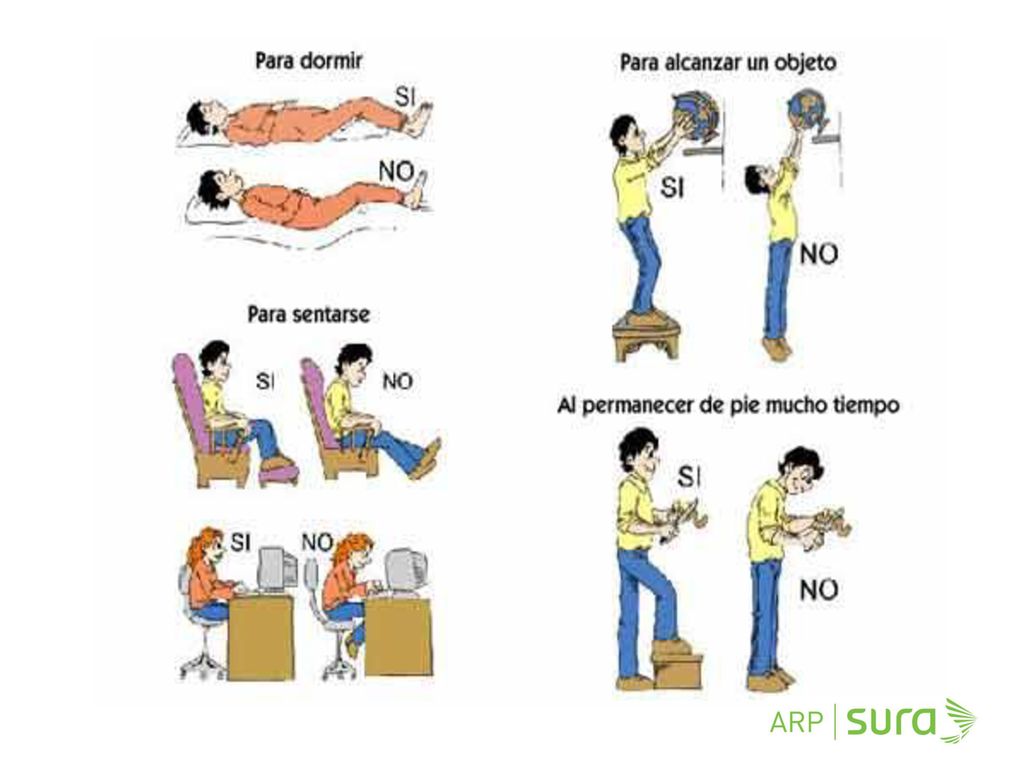 Para dormir

SI

NO

Para sentarse

SI

NO

SI

NO

Para alcanzar un objeto

SI

NO

Al permanecer de pie mucho tiempo

SI

NO

ARP | sura