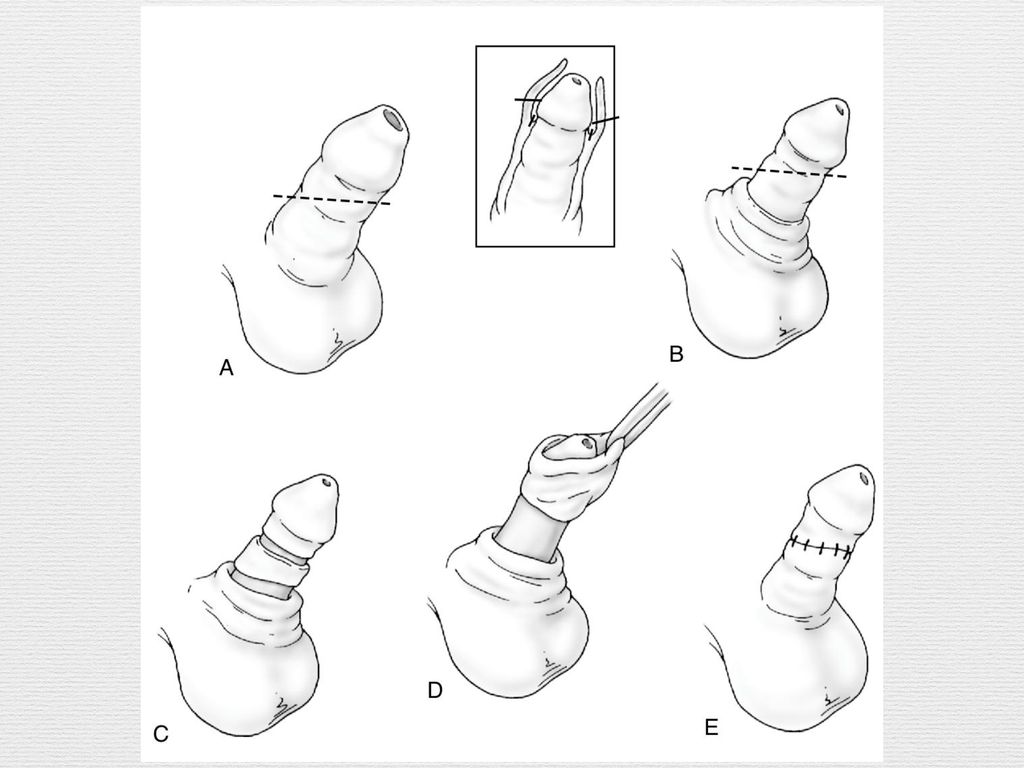 A

B

C

D

E