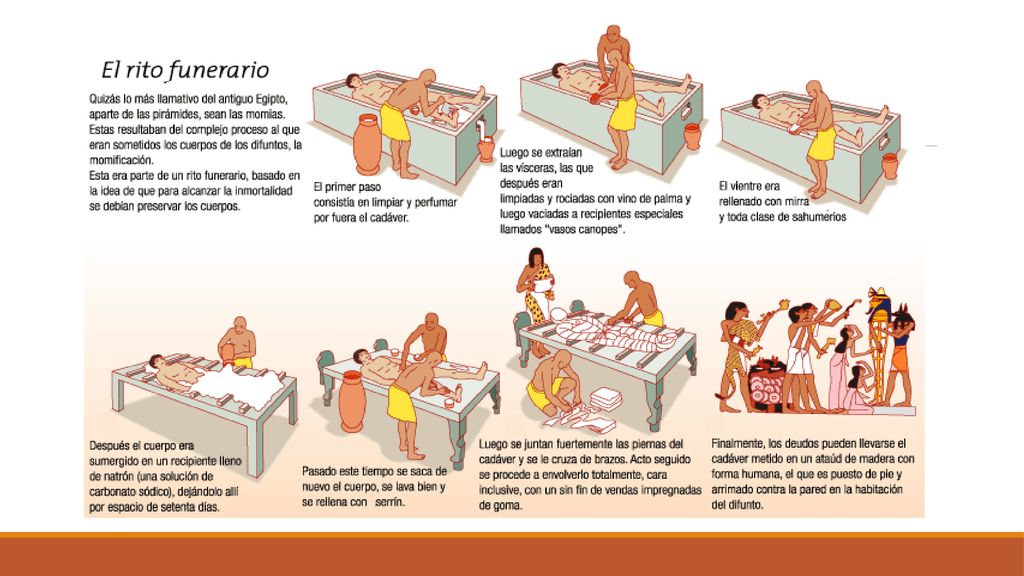 El rito funerario

Quizás lo más llamativo del antiguo Egipto, aparte de las pirámides, sean las momias. Estas resultaban del complejo proceso al que eran sometidos los cuerpos de los difuntos, la momificación.
Esta era parte de un rito funerario, basado en la idea de que para alcanzar la inmortalidad se debían preservar los cuerpos.

El primer paso consistía en limpiar y perfumar por fuera el cadáver.

Luego se extraían las vísceras, las que después eran limpiadas y rociadas con vino de palma y luego vaciadas a recipientes especiales llamados "vasos canopes".

El vientre era rellenado con mirra y toda clase de sahumerios

Después el cuerpo era sumergido en un recipiente lleno de natrón (una solución de carbonato sódico), dejándolo allí por espacio de setenta días.

Pasado este tiempo se saca de nuevo el cuerpo, se lava bien y se rellena con serrín.

Luego se juntan fuertemente las piernas del cadáver y se le cruza de brazos. Acto seguido se procede a envolverlo totalmente, cara inclusive, con un sin fin de vendas impregnadas de goma.

Finalmente, los deudos pueden llevarse el cadáver metido en un ataúd de madera con forma humana, el que es puesto de pie y arrimado contra la pared en la habitación del difunto.