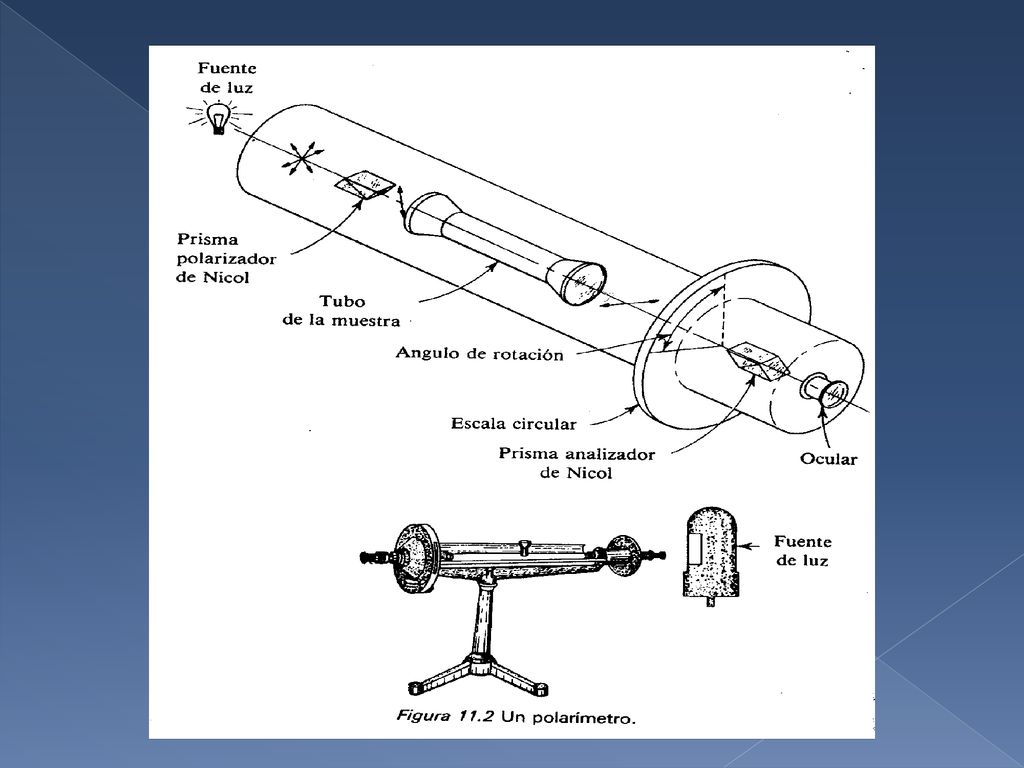 Fuente de luz

Prisma polarizador de Nicol

Tubo de la muestra

Angulo de rotación

Escala circular

Prisma analizador de Nicol

Ocular

Fuente de luz

Figura 11.2 Un polarímetro.