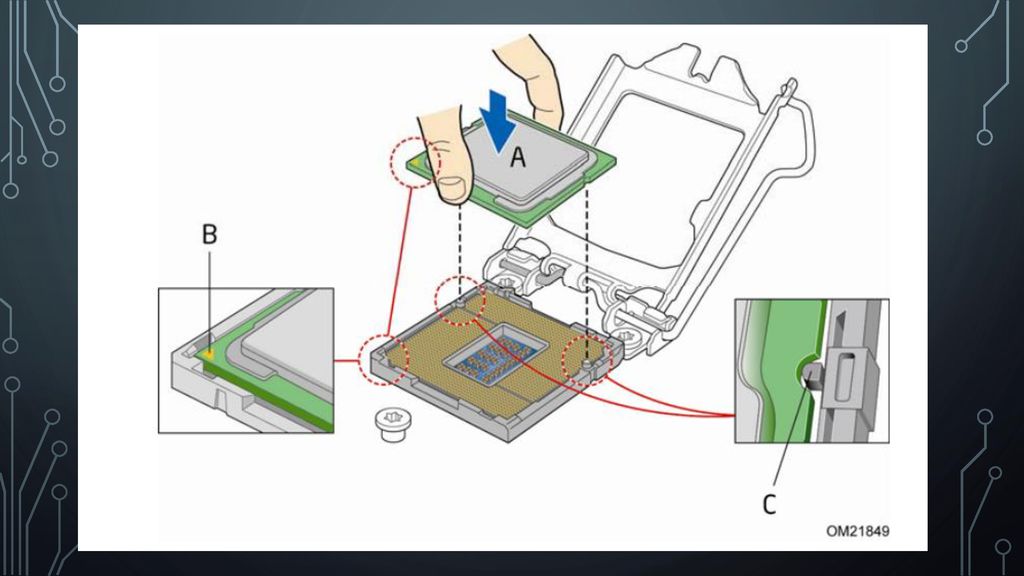 A
B
C
OM21849