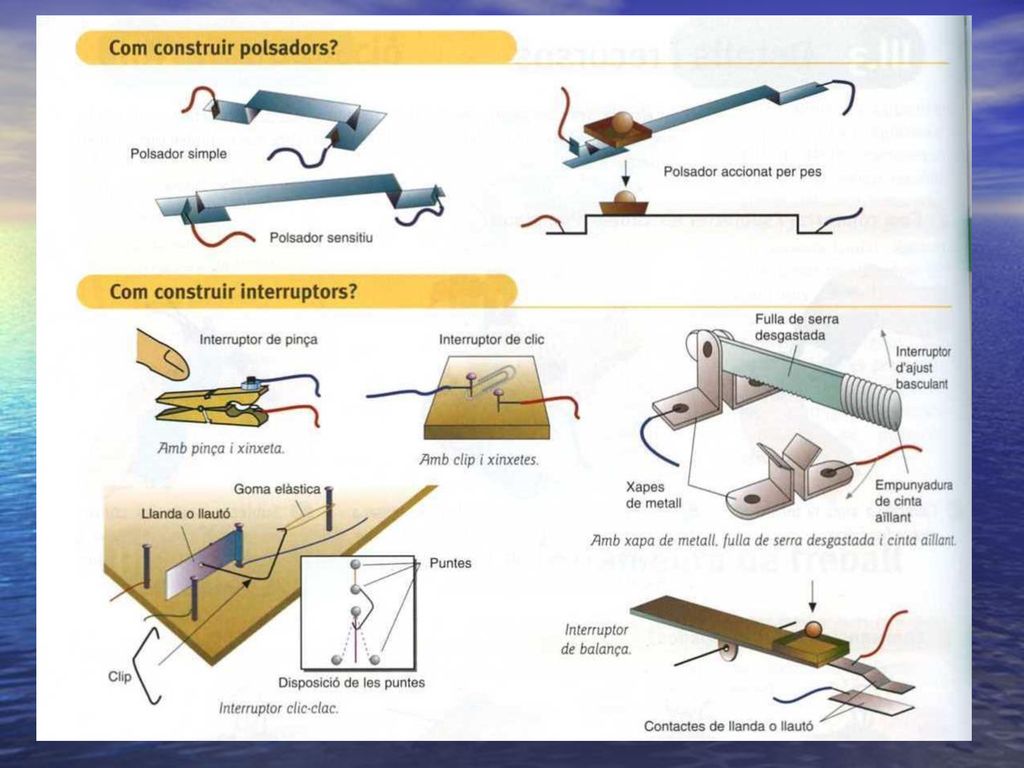 Com construir polsadors?

Polsador simple

Polsador sensitiu

Polsador accionat per pes

Com construir interruptors?

Interruptor de pinça

Amb pinça i xinxeta.

Interruptor de clic

Amb clip i xinxetes.

Fulla de serra desgastada

Interruptor d'ajust basculant

Xapes de metall

Empunyadura de cinta aïllant

Amb xapa de metall, fulla de serra desgastada i cinta aïllant.

Goma elàstica

Llanda o llautó

Puntes

Clip

Disposició de les puntes

Interruptor clic-clac.

Interruptor de balança.

Contactes de llanda o llautó